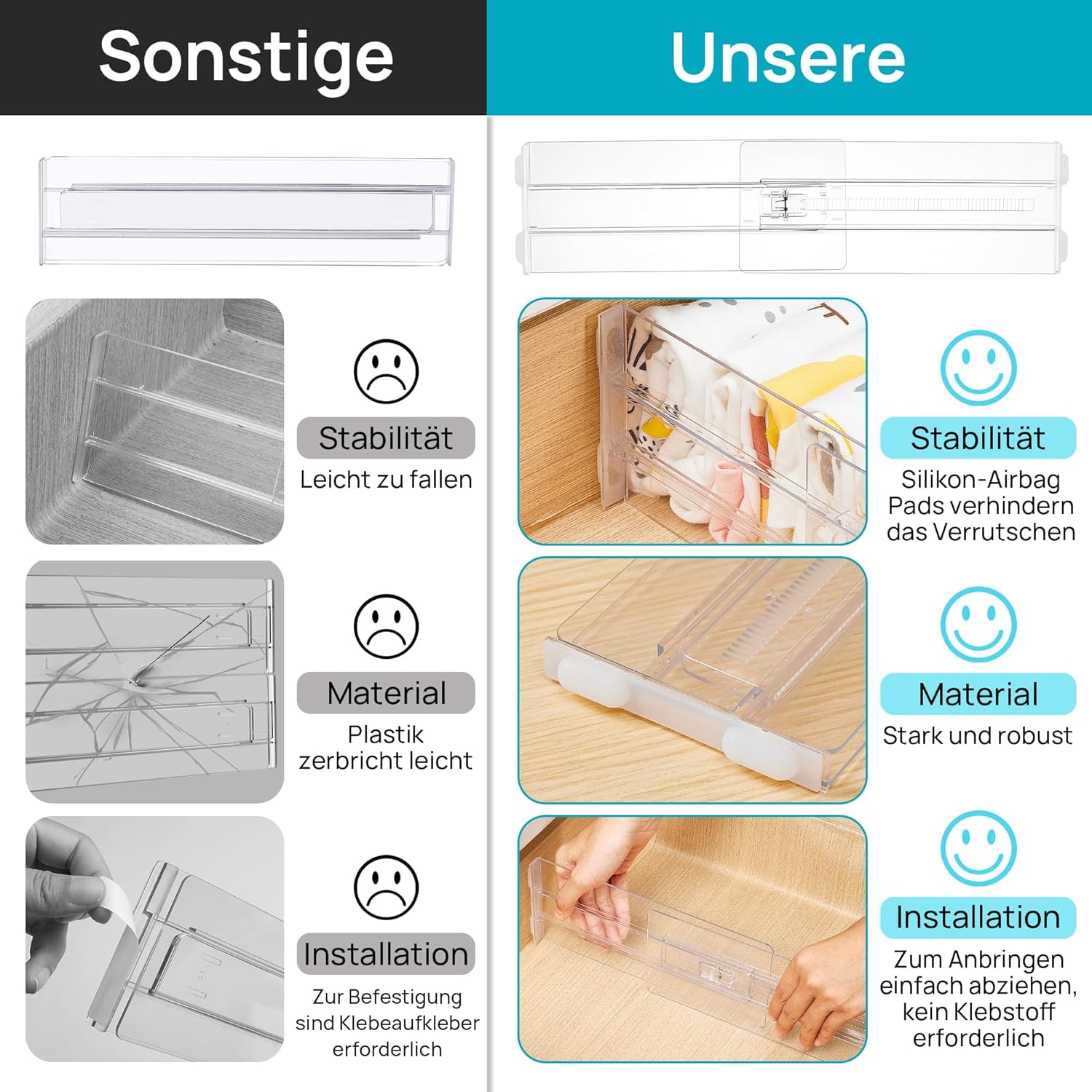 Sonstige

Stabilität
Leicht zu fallen

Material
Plastik zerbricht leicht

Installation
Zur Befestigung sind Klebeaufkleber erforderlich

Unsere

Stabilität
Silikon-Airbag Pads verhindern das Verrutschen

Material
Stark und robust

Installation
Zum Anbringen einfach abziehen, kein Klebstoff erforderlich