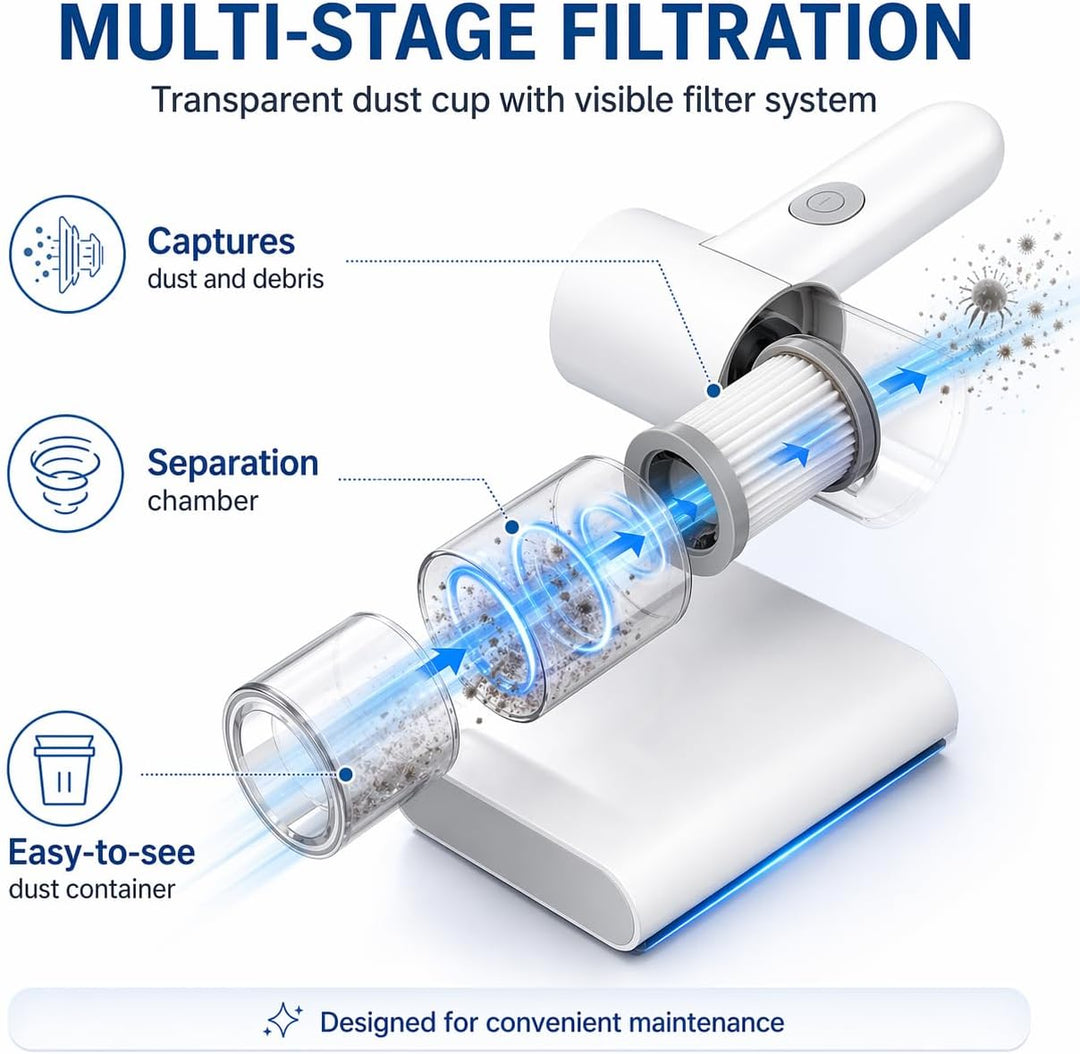 MULTI-STAGE FILTRATION

Transparent dust cup with visible filter system

Captures
dust and debris

Separation
chamber

Easy-to-see
dust container

Designed for convenient maintenance