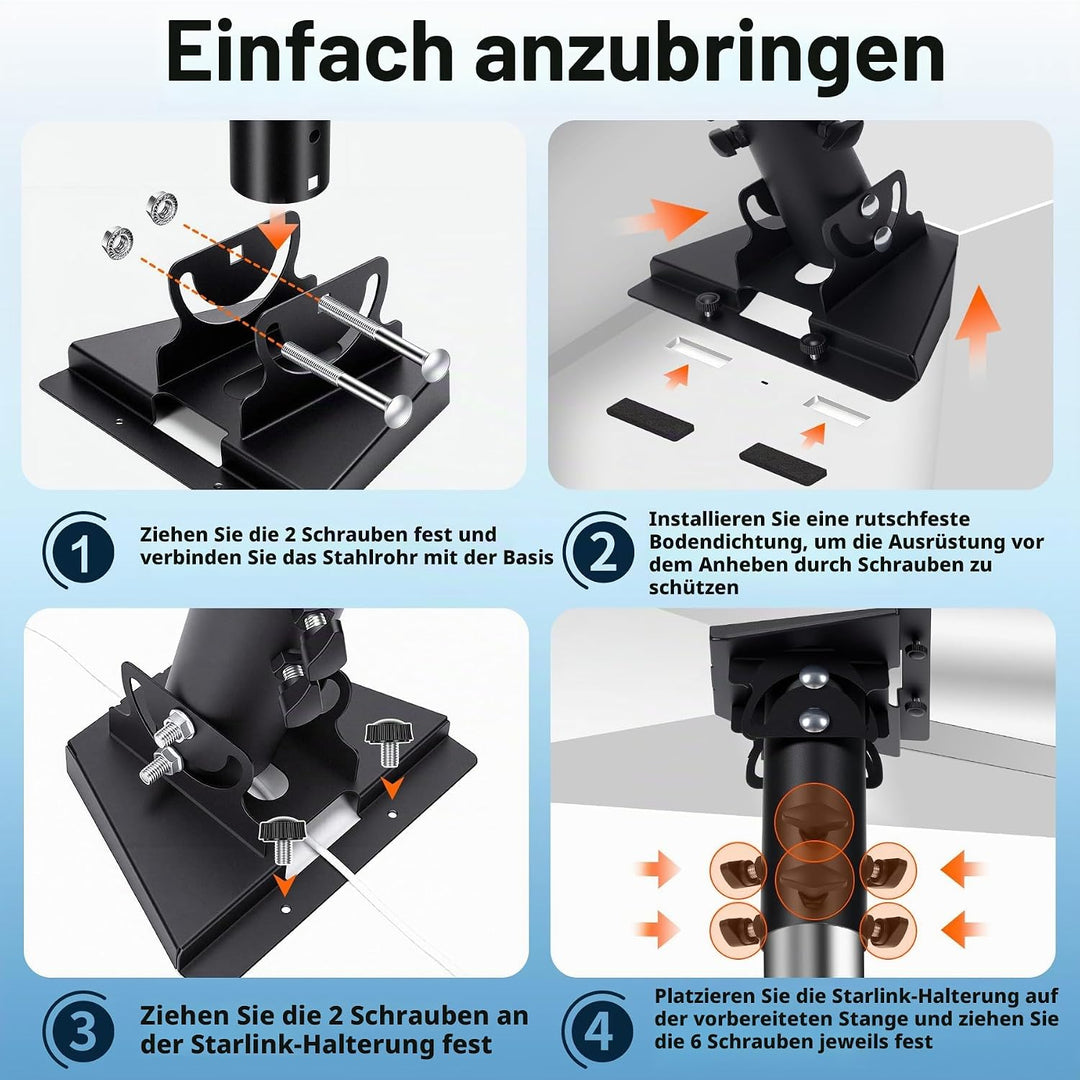 Einfach anzubringen

1

Ziehen Sie die 2 Schrauben fest und verbinden Sie das Stahlrohr mit der Basis

2

Installieren Sie eine rutschfeste Bodendichtung, um die Ausrüstung vor dem Anheben durch Schrauben zu schützen

3

Ziehen Sie die 2 Schrauben an der Starlink-Halterung fest

4

Platzieren Sie die Starlink-Halterung auf der vorbereiteten Stange und ziehen Sie die 6 Schrauben jeweils fest