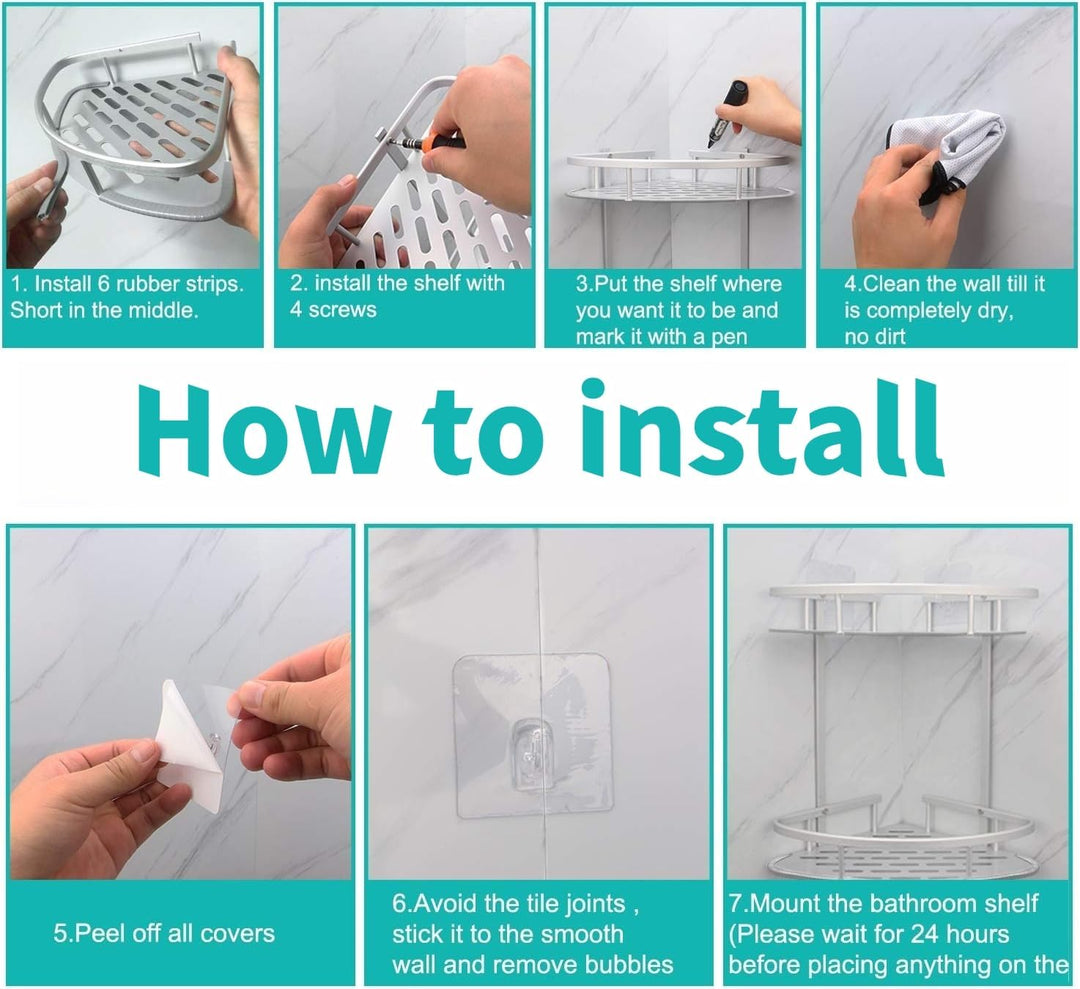 1. Install 6 rubber strips. Short in the middle.

2. install the shelf with 4 screws

3.Put the shelf where you want it to be and mark it with a pen

4.Clean the wall till it is completely dry, no dirt

How to install

5.Peel off all covers

6.Avoid the tile joints , stick it to the smooth wall and remove bubbles

7.Mount the bathroom shelf (Please wait for 24 hours before placing anything on the