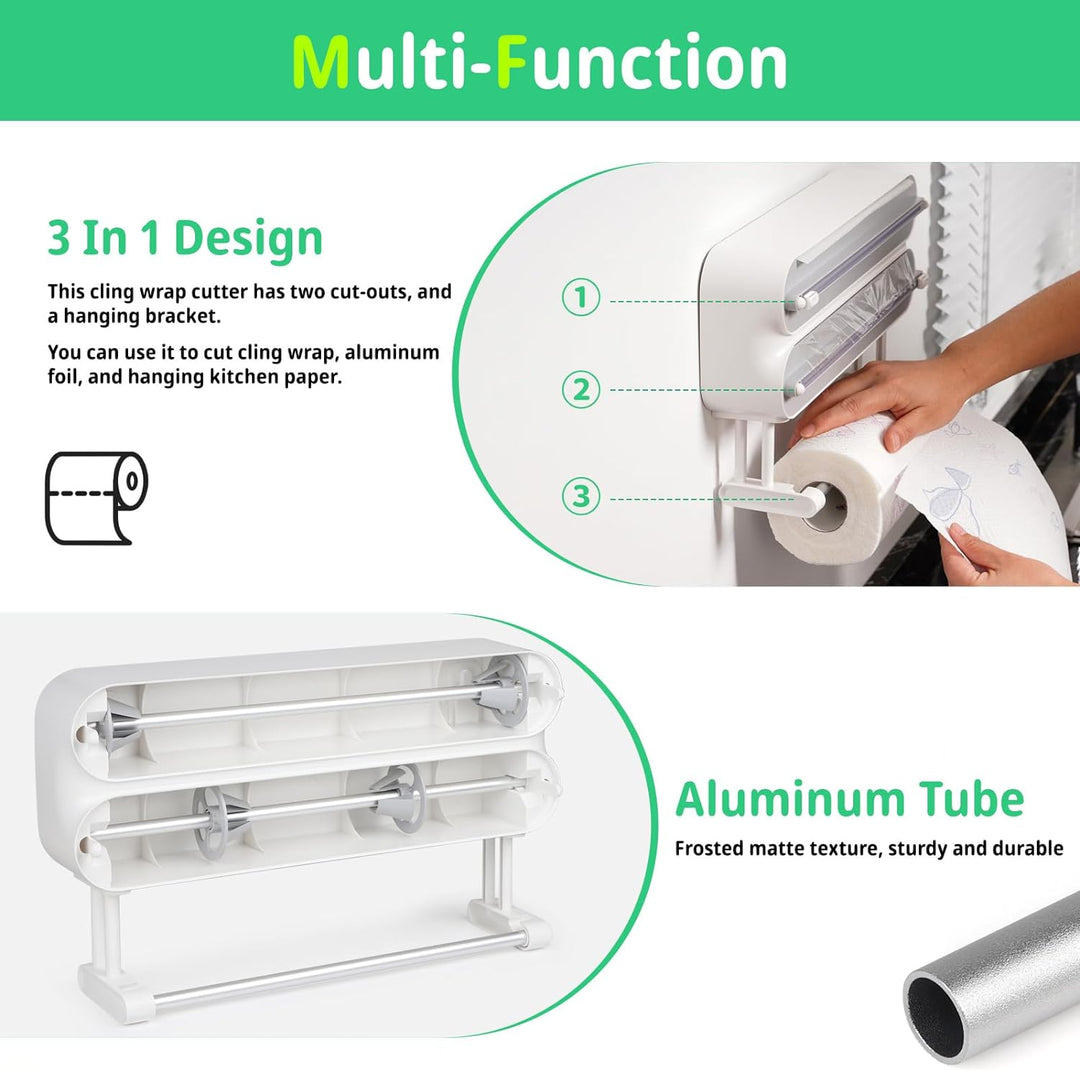 Multi-Function

3 In 1 Design

This cling wrap cutter has two cut-outs, and a hanging bracket.

You can use it to cut cling wrap, aluminum foil, and hanging kitchen paper.

①

②

③

Aluminum Tube

Frosted matte texture, sturdy and durable