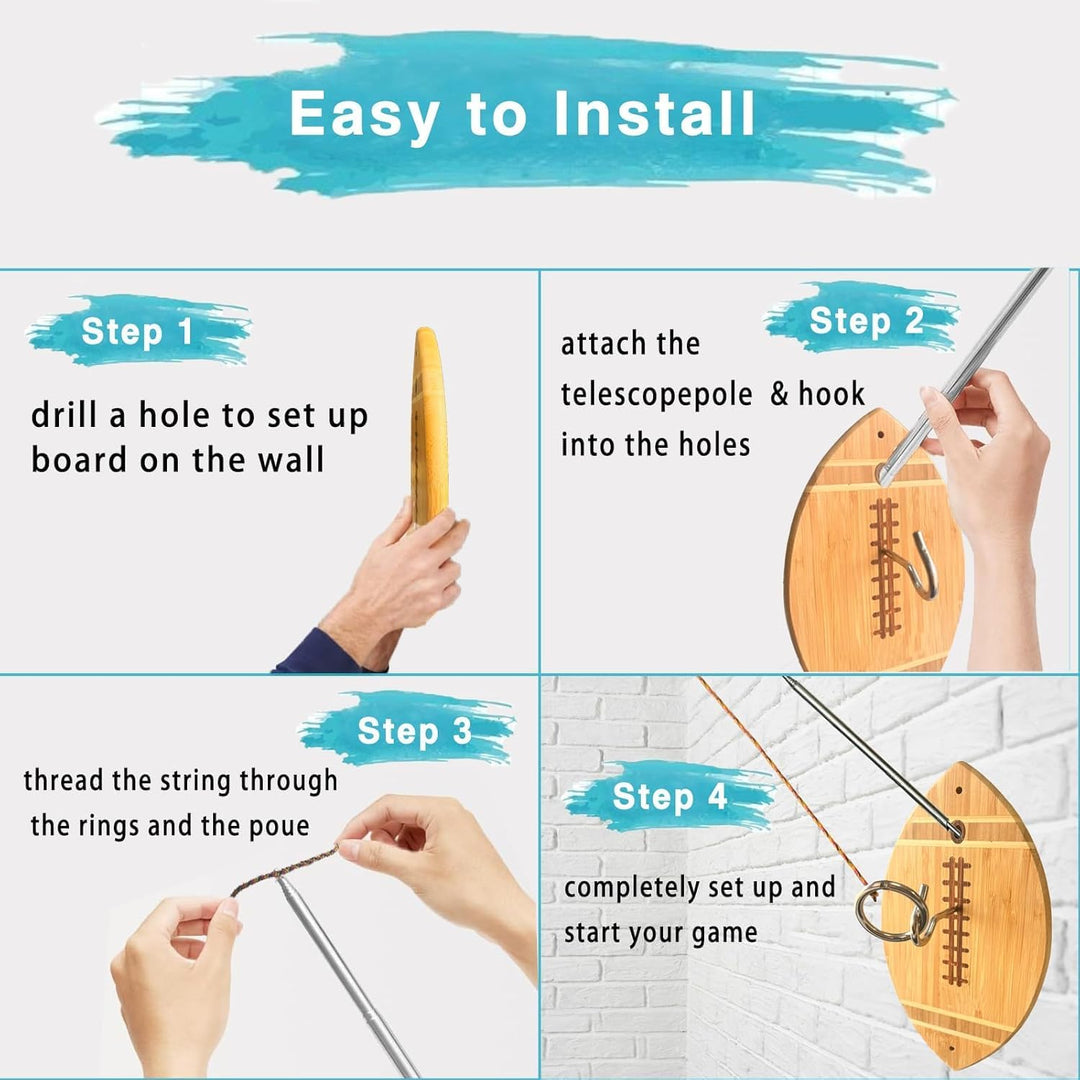 Easy to Install

Step 1

drill a hole to set up board on the wall

Step 2

attach the telescopepole & hook into the holes

Step 3

thread the string through the rings and the poue

Step 4

completely set up and start your game