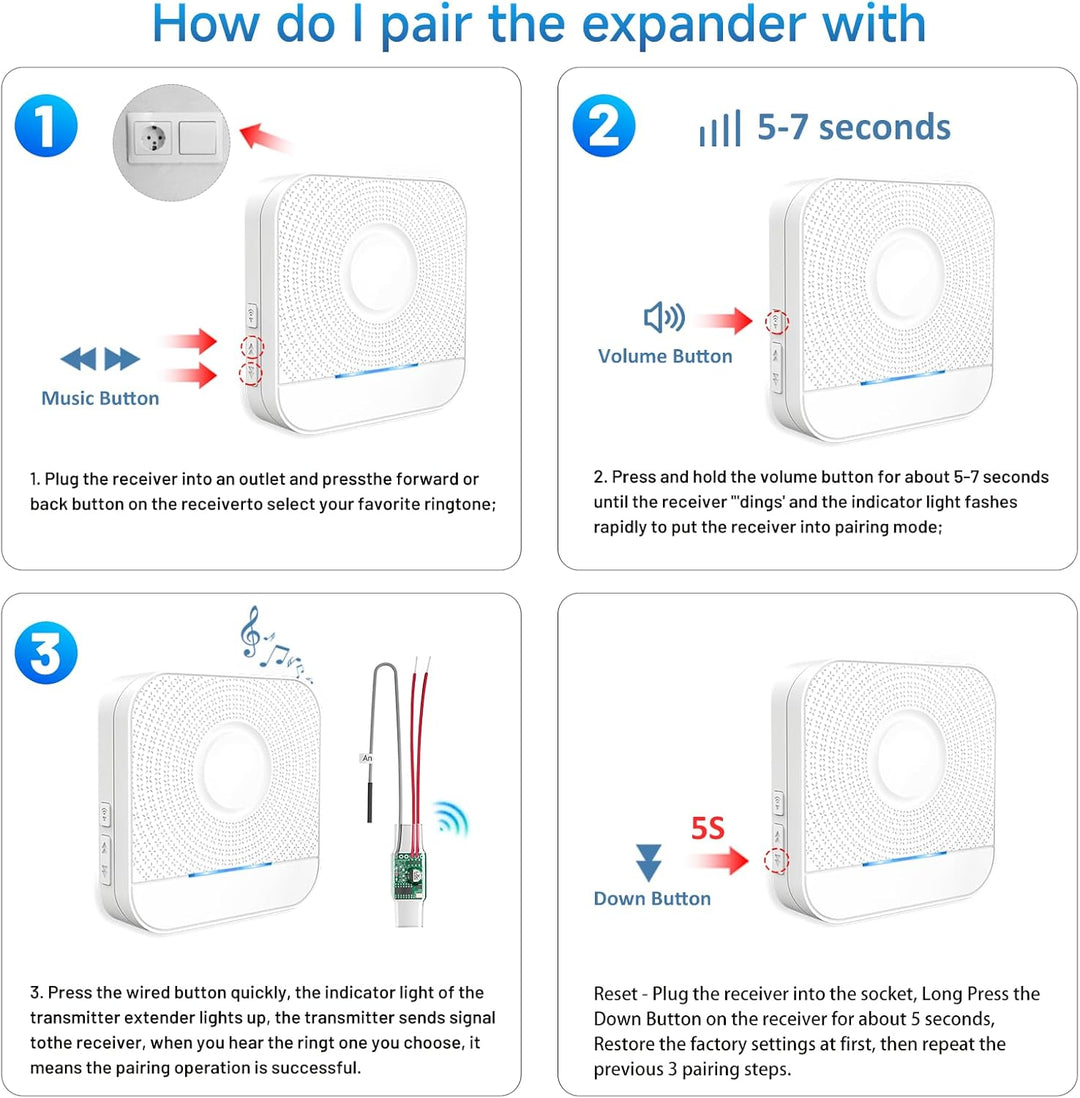 How do I pair the expander with

1

Music Button

1. Plug the receiver into an outlet and pressthe forward or back button on the receiverto select your favorite ringtone;

2

5-7 seconds

Volume Button

2. Press and hold the volume button for about 5-7 seconds until the receiver "'dings' and the indicator light fashes rapidly to put the receiver into pairing mode;

3

An

3. Press the wired button quickly, the indicator light of the transmitter extender lights up, the transmitter sends signal tothe receiver, when you hear the ringt one you choose, it means the pairing operation is successful.

5S

Down Button

Reset - Plug the receiver into the socket, Long Press the Down Button on the receiver for about 5 seconds, Restore the factory settings at first, then repeat the previous 3 pairing steps.