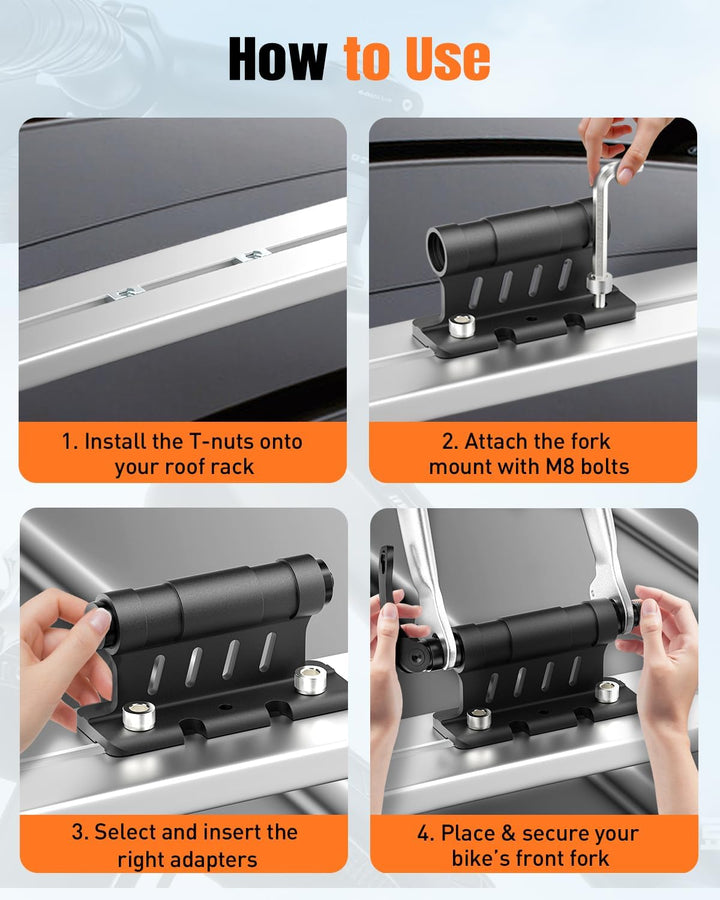 How to Use

1. Install the T-nuts onto your roof rack

2. Attach the fork mount with M8 bolts

3. Select and insert the right adapters

4. Place & secure your bike's front fork