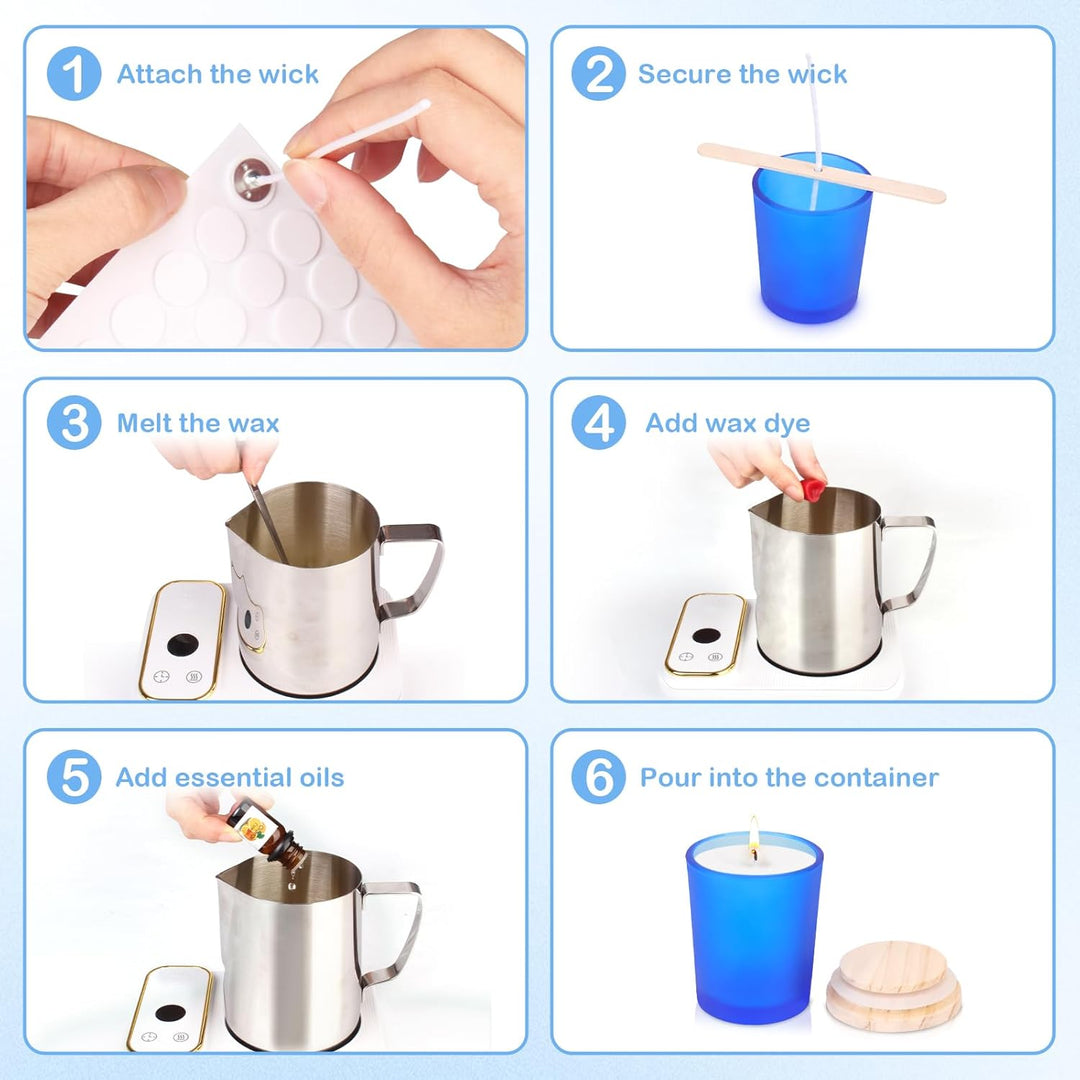 1 Attach the wick

2 Secure the wick

3 Melt the wax

4 Add wax dye

5 Add essential oils

6 Pour into the container