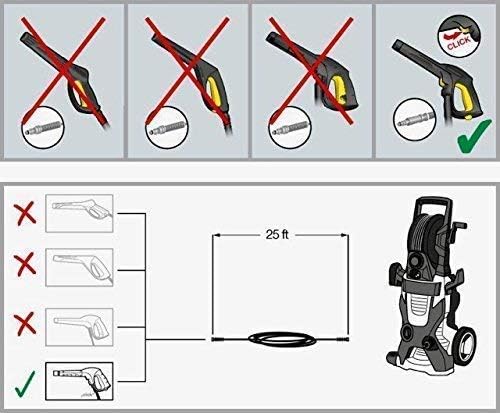 CLICK

25 ft