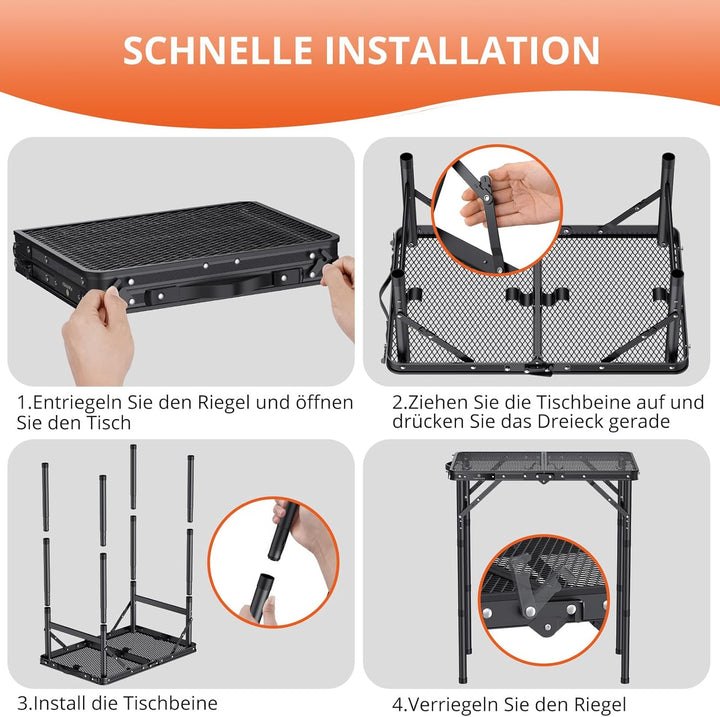 SCHNELLE INSTALLATION

1.Entriegeln Sie den Riegel und öffnen Sie den Tisch

2.Ziehen Sie die Tischbeine auf und drücken Sie das Dreieck gerade

3.Install die Tischbeine

4.Verriegeln Sie den Riegel