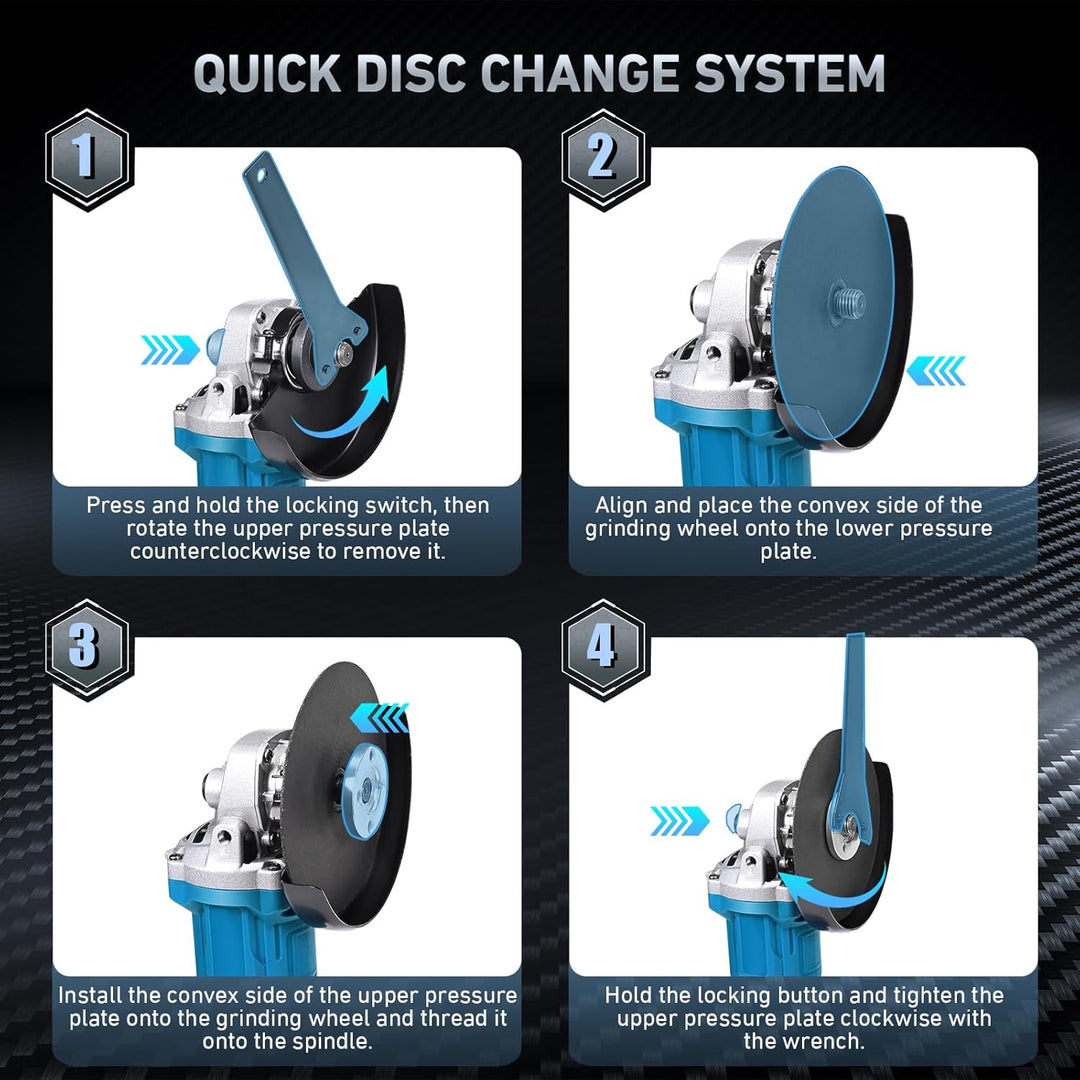 QUICK DISC CHANGE SYSTEM

1

Press and hold the locking switch, then rotate the upper pressure plate counterclockwise to remove it.

2

Align and place the convex side of the grinding wheel onto the lower pressure plate.

3

Install the convex side of the upper pressure plate onto the grinding wheel and thread it onto the spindle.

4

Hold the locking button and tighten the upper pressure plate clockwise with the wrench.