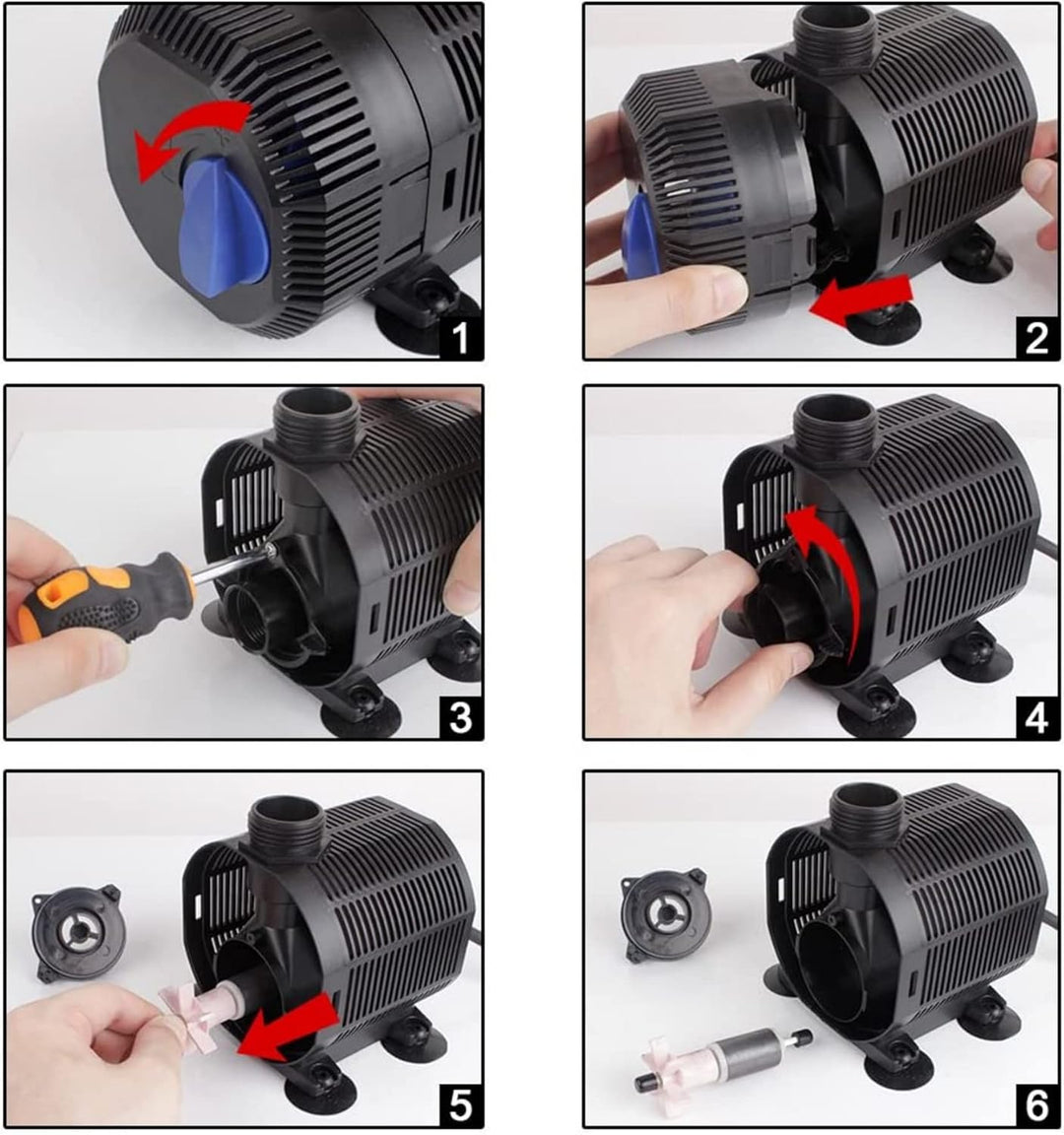 1

2

3

4

5

6