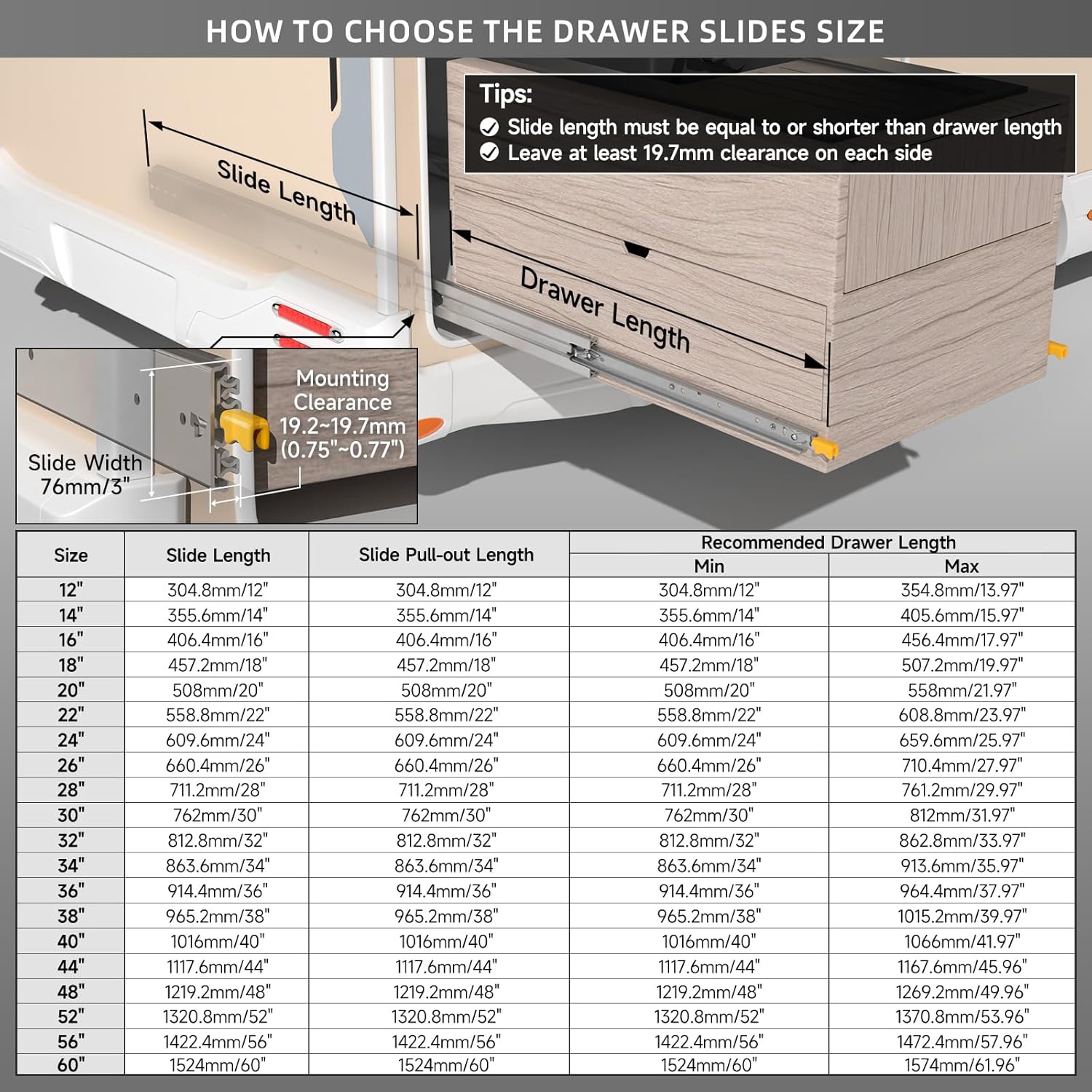 HOW TO CHOOSE THE DRAWER SLIDES SIZE

Tips:
Slide length must be equal to or shorter than drawer length
Leave at least 19.7mm clearance on each side

Slide Length

Drawer Length

Mounting Clearance 19.2~19.7mm (0.75"~0.77")

Slide Width 76mm/3"

| Size | Slide Length | Slide Pull-out Length | Recommended Drawer Length Min | Recommended Drawer Length Max |
|---|---|---|---|---|
| 12" | 304.8mm/12" | 304.8mm/12" | 304.8mm/12" | 354.8mm/13.97" |
| 14" | 355.6mm/14" | 355.6mm/14" | 355.6mm/14" | 405.6mm/15.97" |
| 16" | 406.4mm/16" | 406.4mm/16" | 406.4mm/16" | 456.4mm/17.97" |
| 18" | 457.2mm/18" | 457.2mm/18" | 457.2mm/18" | 507.2mm/19.97" |
| 20" | 508mm/20" | 508mm/20" | 508mm/20" | 558mm/21.97" |
| 22" | 558.8mm/22" | 558.8mm/22" | 558.8mm/22" | 608.8mm/23.97" |
| 24" | 609.6mm/24" | 609.6mm/24" | 609.6mm/24" | 659.6mm/25.97" |
| 26" | 660.4mm/26" | 660.4mm/26" | 660.4mm/26" | 710.4mm/27.97" |
| 28" | 711.2mm/28" | 711.2mm/28" | 711.2mm/28" | 761.2mm/29.97" |
| 30" | 762mm/30" | 762mm/30" | 762mm/30" | 812mm/31.97" |
| 32" | 812.8mm/32" | 812.8mm/32" | 812.8mm/32" | 862.8mm/33.97" |
| 34" | 863.6mm/34" | 863.6mm/34" | 863.6mm/34" | 913.6mm/35.97" |
| 36" | 914.4mm/36" | 914.4mm/36" | 914.4mm/36" | 964.4mm/37.97" |
| 38" | 965.2mm/38" | 965.2mm/38" | 965.2mm/38" | 1015.2mm/39.97" |
| 40" | 1016mm/40" | 1016mm/40" | 1016mm/40" | 1066mm/41.97" |
| 44" | 1117.6mm/44" | 1117.6mm/44" | 1117.6mm/44" | 1167.6mm/45.96" |
| 48" | 1219.2mm/48" | 1219.2mm/48" | 1219.2mm/48" | 1269.2mm/49.96" |
| 52" | 1320.8mm/52" | 1320.8mm/52" | 1320.8mm/52" | 1370.8mm/53.96" |
| 56" | 1422.4mm/56" | 1422.4mm/56" | 1422.4mm/56" | 1472.4mm/57.96" |
| 60" | 1524mm/60" | 1524mm/60" | 1524mm/60" | 1574mm/61.96" |