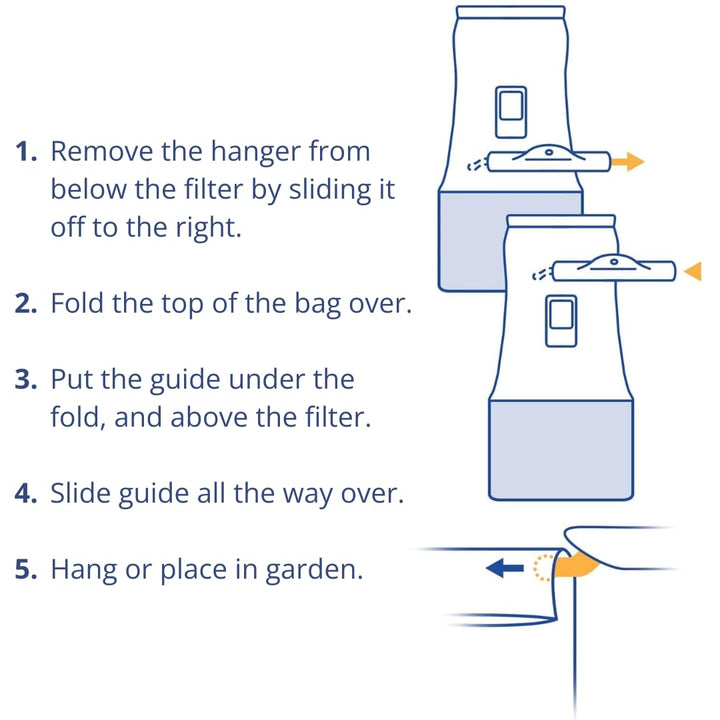 1. Remove the hanger from below the filter by sliding it off to the right.

2. Fold the top of the bag over.

3. Put the guide under the fold, and above the filter.

4. Slide guide all the way over.

5. Hang or place in garden.