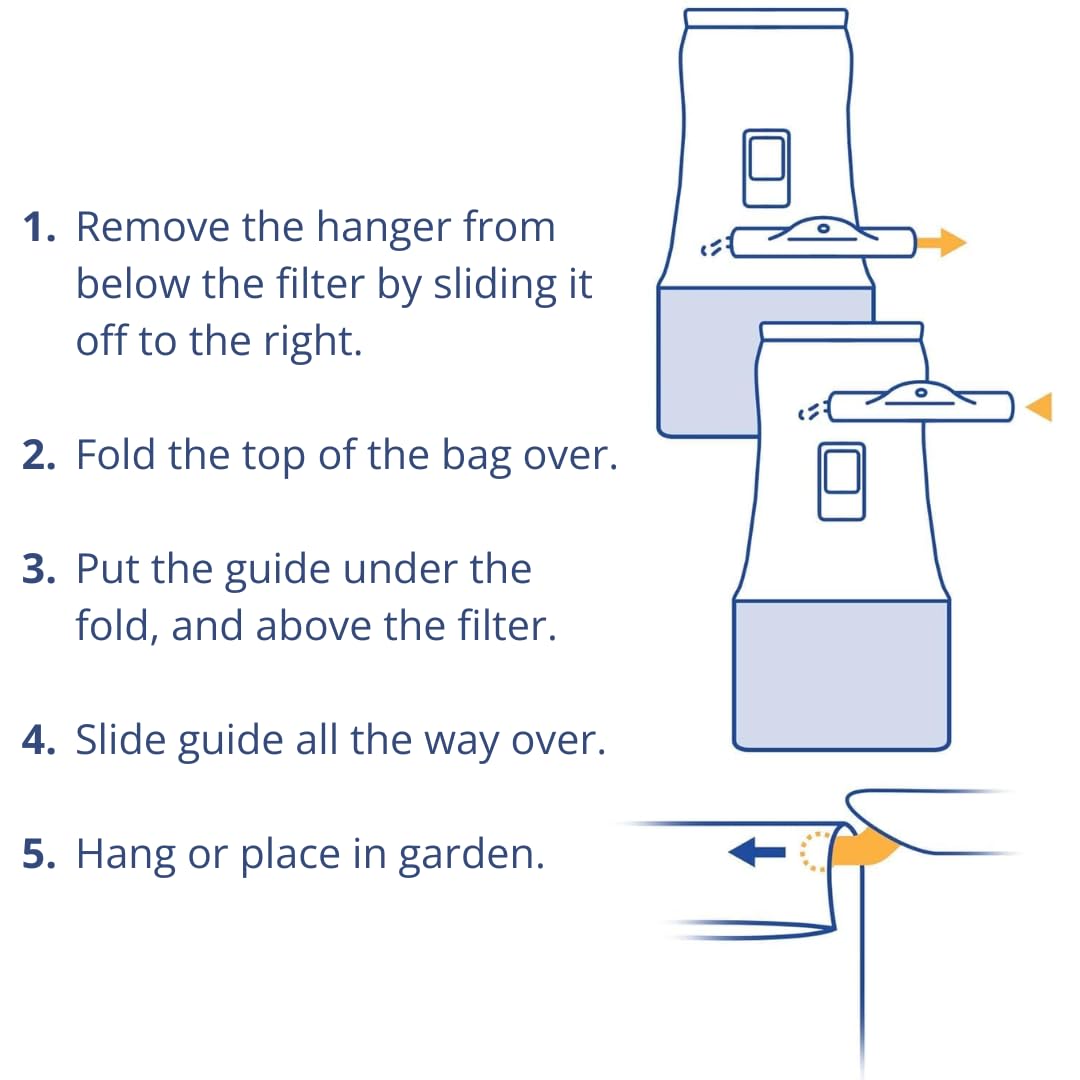 1. Remove the hanger from below the filter by sliding it off to the right.

2. Fold the top of the bag over.

3. Put the guide under the fold, and above the filter.

4. Slide guide all the way over.

5. Hang or place in garden.