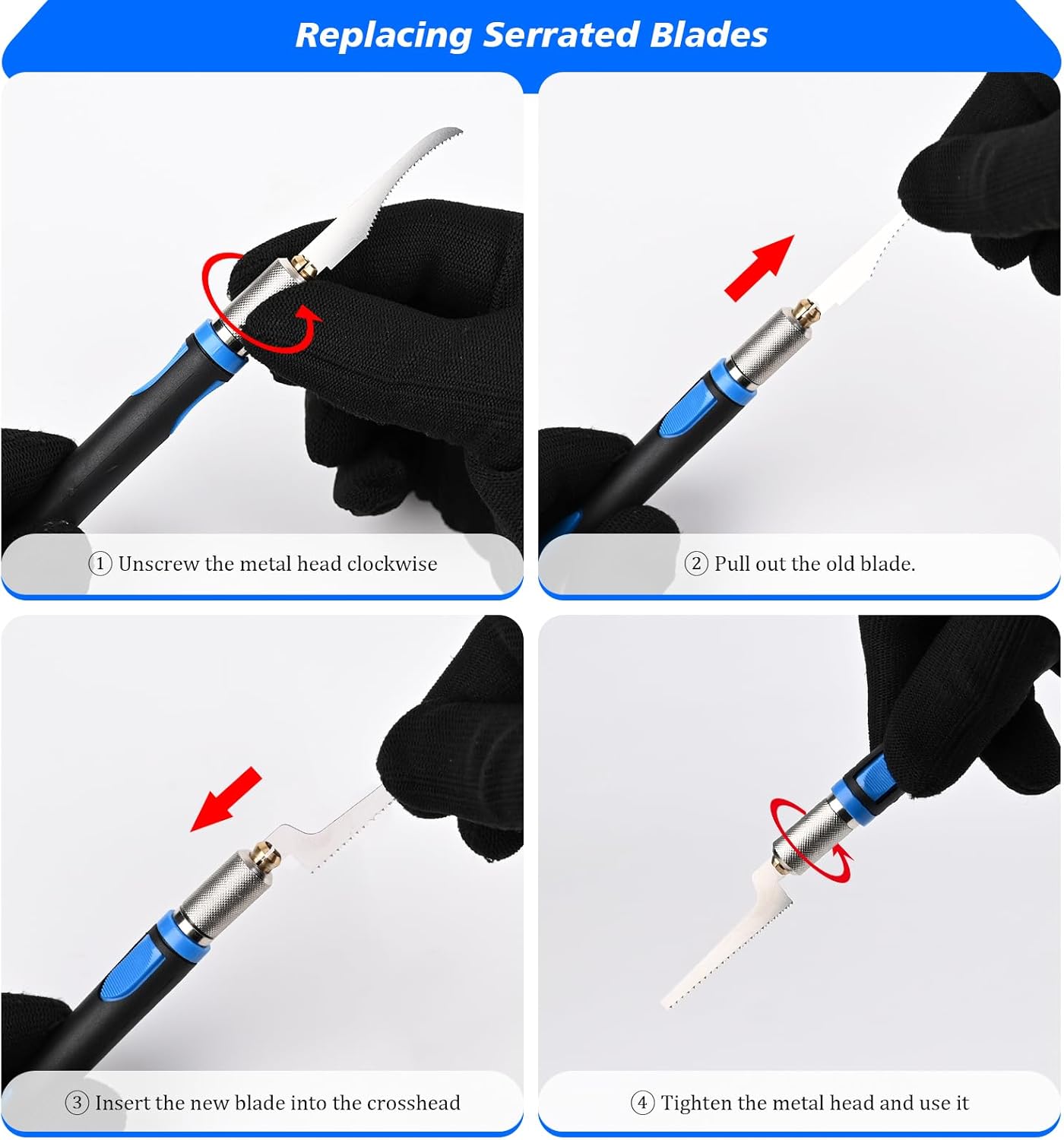 Replacing Serrated Blades

① Unscrew the metal head clockwise

② Pull out the old blade.

③ Insert the new blade into the crosshead

④ Tighten the metal head and use it