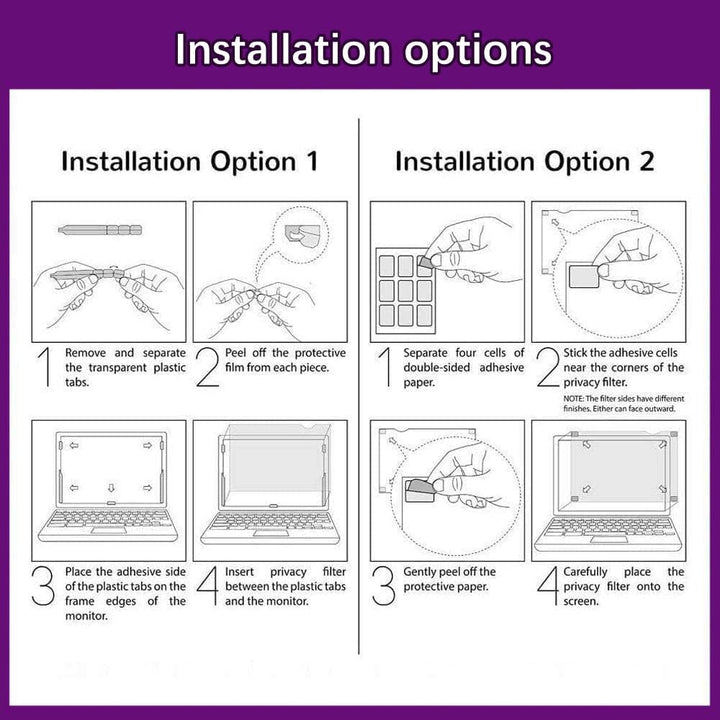 Installation options

Installation Option 1

1 Remove and separate the transparent plastic tabs.

2 Peel off the protective film from each piece.

3 Place the adhesive side of the plastic tabs on the frame edges of the monitor.

4 Insert privacy filter between the plastic tabs and the monitor.

Installation Option 2

1 Separate four cells of double-sided adhesive paper.

2 Stick the adhesive cells near the corners of the privacy filter.

NOTE: The filter sides have different finishes. Either can face outward.

3 Gently peel off the protective paper.

4 Carefully place the privacy filter onto the screen.