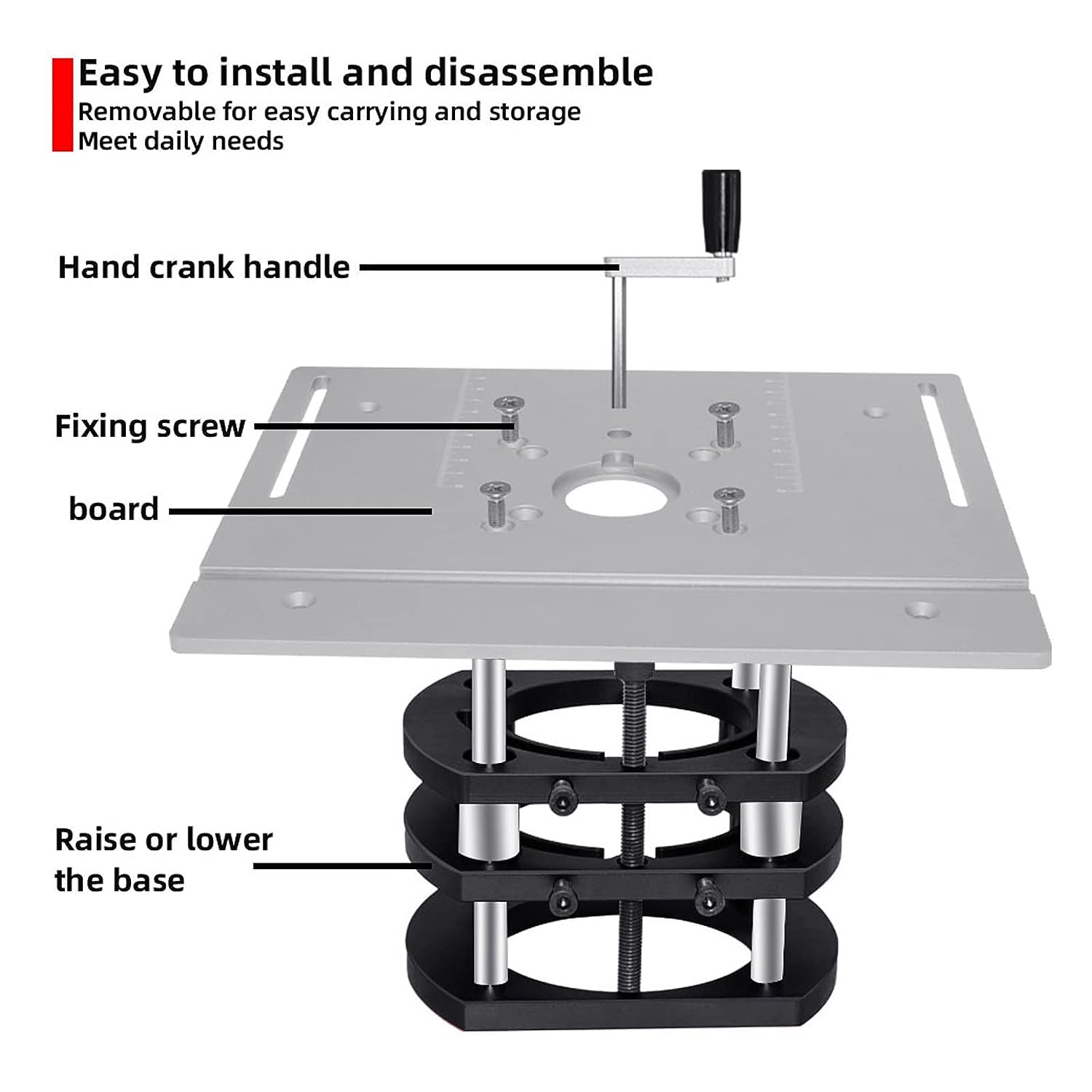 Easy to install and disassemble
Removable for easy carrying and storage
Meet daily needs

Hand crank handle

Fixing screw

board

Raise or lower the base