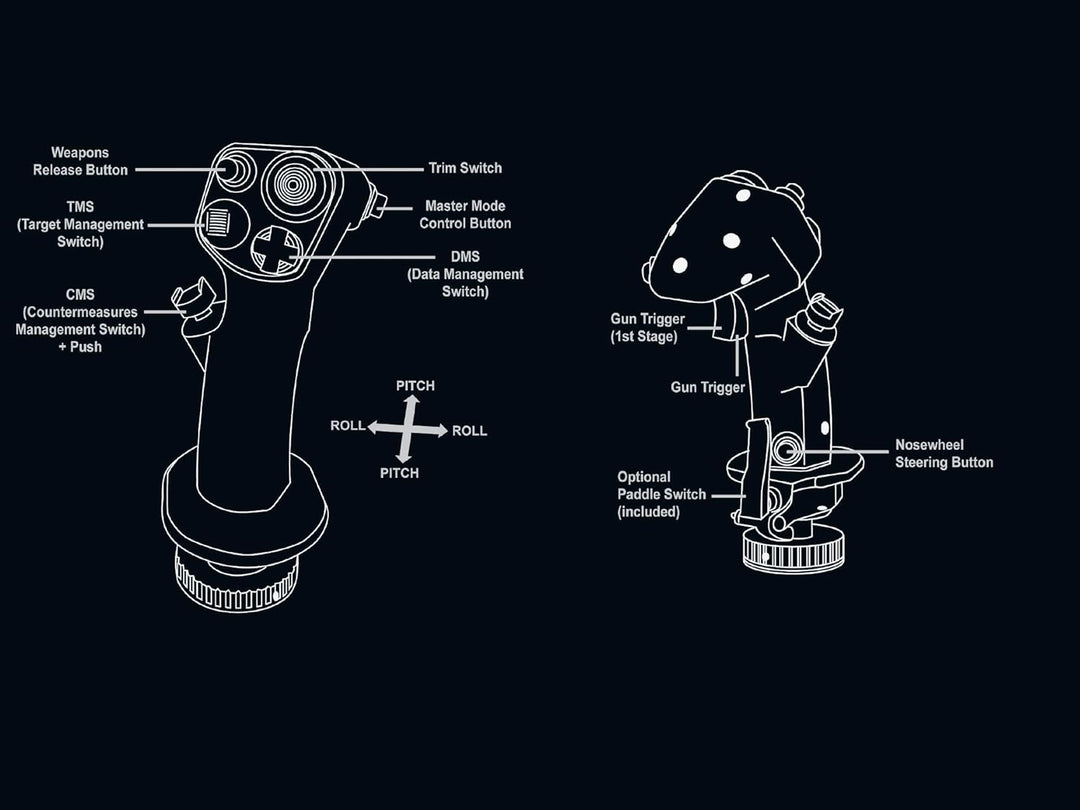 Weapons Release Button

TMS (Target Management Switch)

CMS (Countermeasures Management Switch) + Push

Trim Switch

Master Mode Control Button

DMS (Data Management Switch)

PITCH

ROLL

ROLL

PITCH

Gun Trigger (1st Stage)

Gun Trigger

Optional Paddle Switch (included)

Nosewheel Steering Button