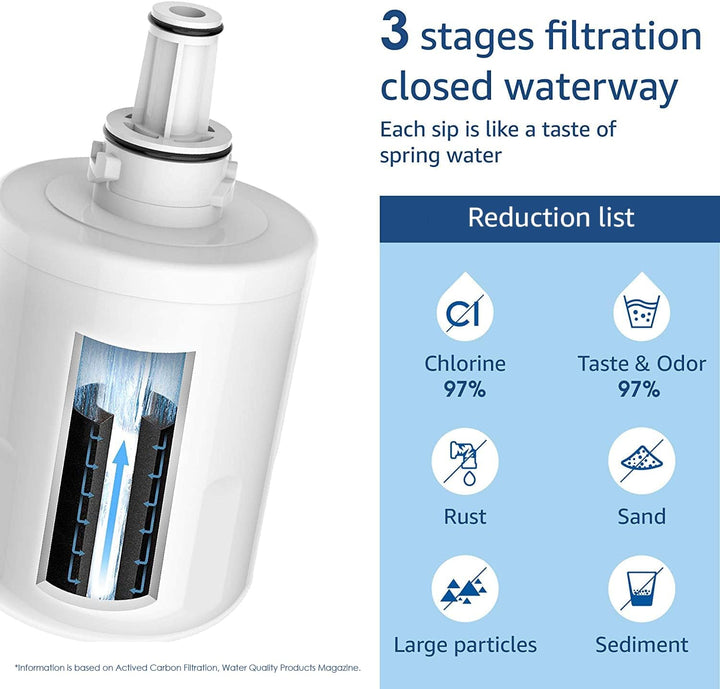 3 stages filtration closed waterway

Each sip is like a taste of spring water

Reduction list

Cl

Chlorine
97%

Taste & Odor
97%

Rust

Sand

Large particles

Sediment

*Information is based on Actived Carbon Filtration, Water Quality Products Magazine.