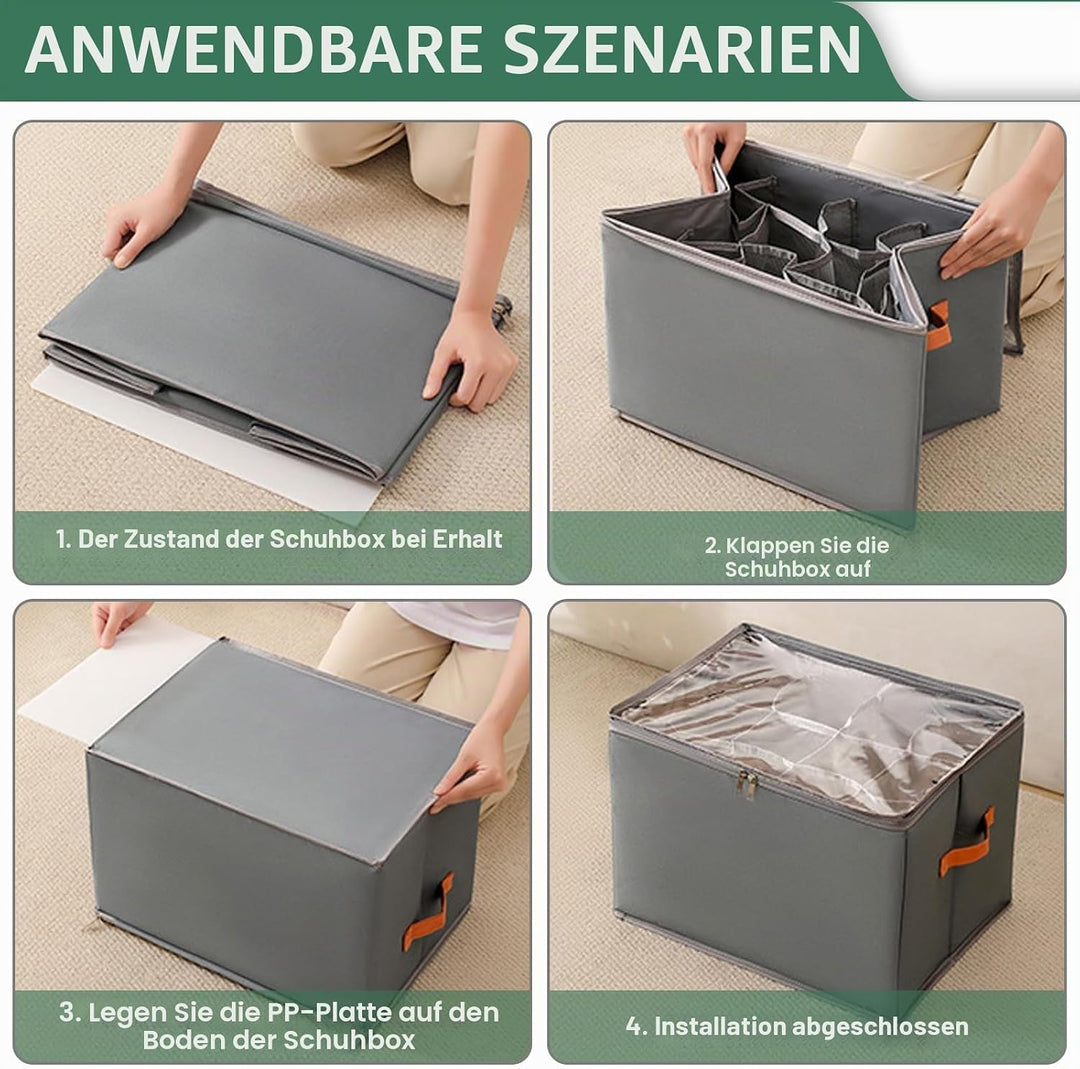 ANWENDBARE SZENARIEN

1. Der Zustand der Schuhbox bei Erhalt

2. Klappen Sie die Schuhbox auf

3. Legen Sie die PP-Platte auf den Boden der Schuhbox

4. Installation abgeschlossen