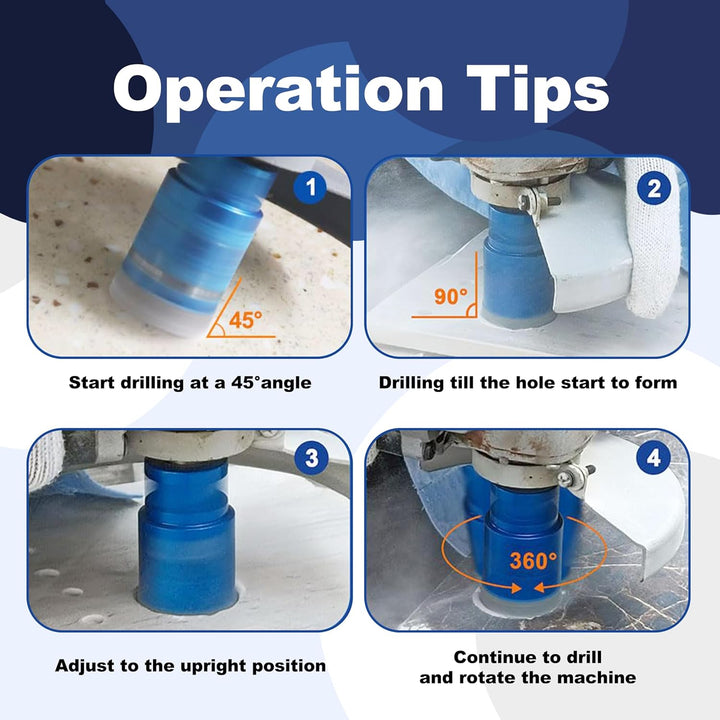 Operation Tips

1

45°

Start drilling at a 45°angle

2

90°

Drilling till the hole start to form

3

Adjust to the upright position

4

360°

Continue to drill and rotate the machine