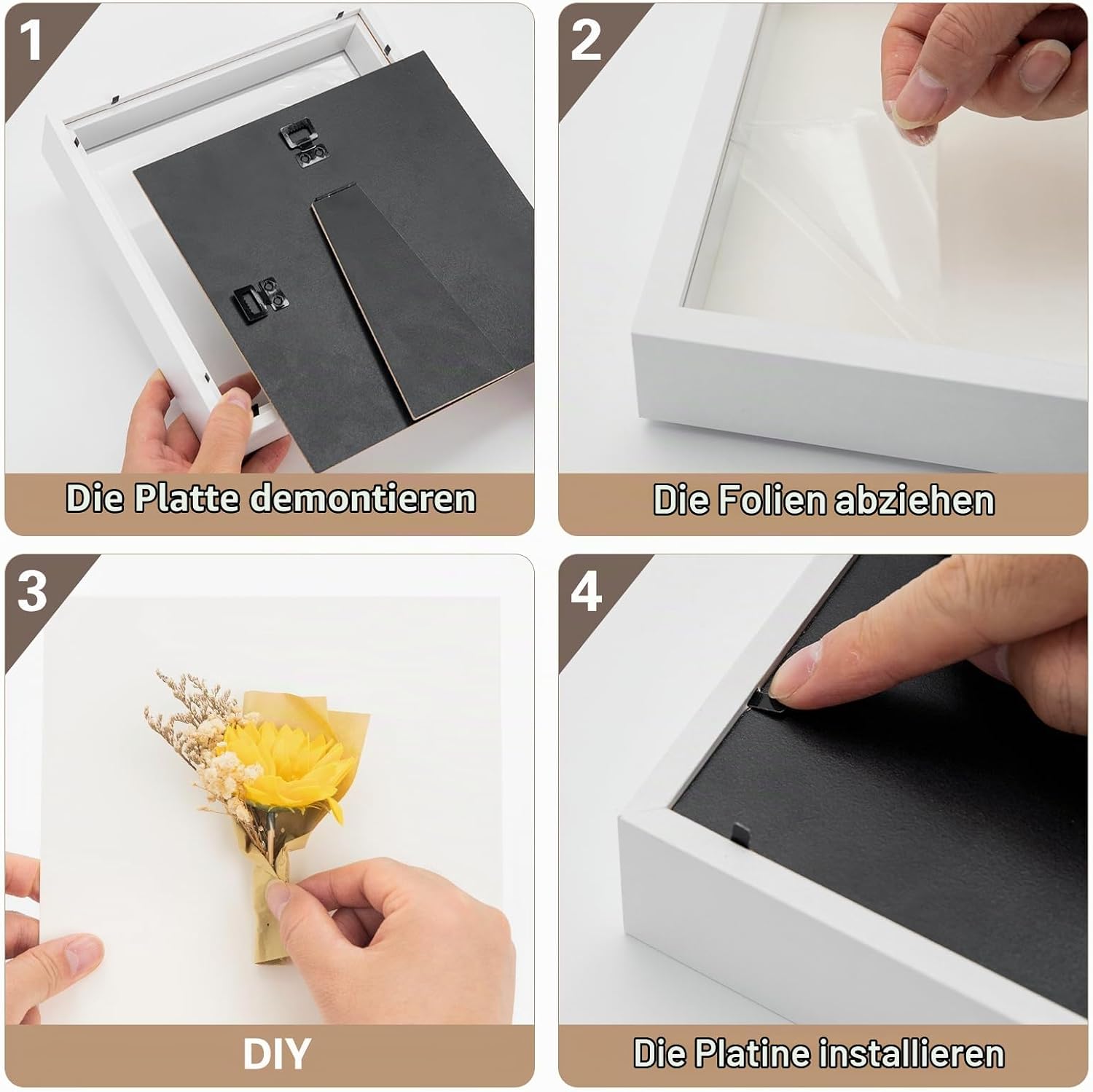 1

Die Platte demontieren

2

Die Folien abziehen

3

DIY

4

Die Platine installieren