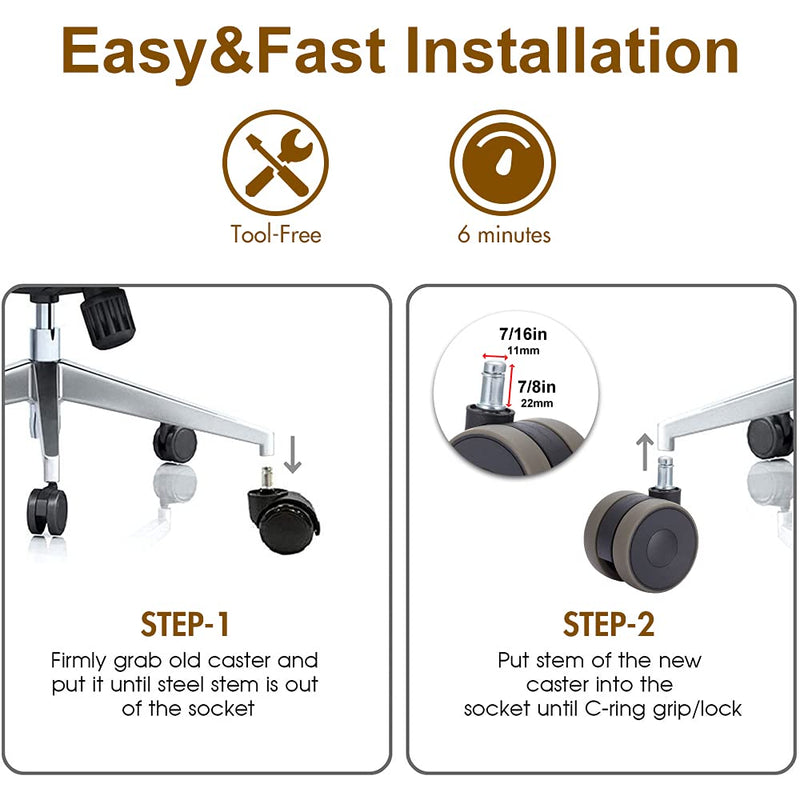 Easy&Fast Installation

Tool-Free

6 minutes

STEP-1

Firmly grab old caster and put it until steel stem is out of the socket

7/16in
11mm
7/8in
22mm

STEP-2

Put stem of the new caster into the socket until C-ring grip/lock