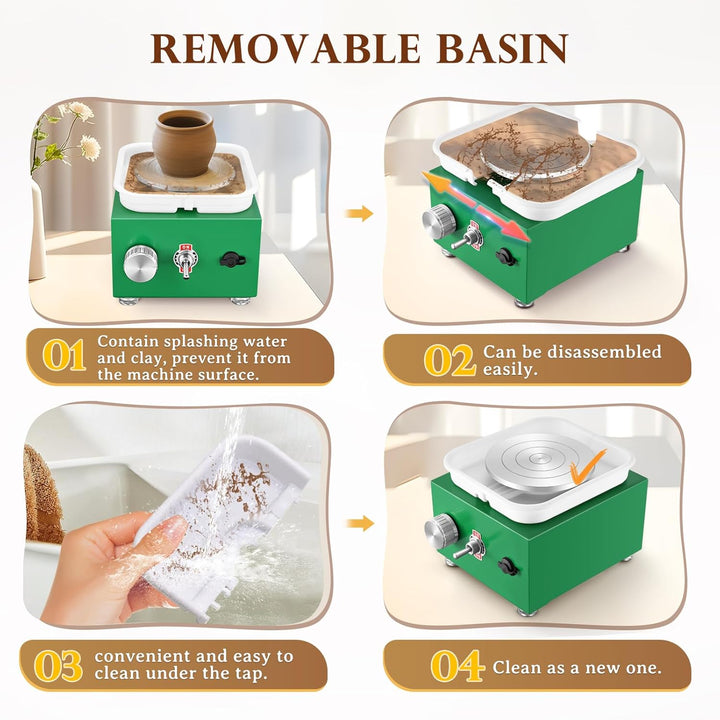 REMOVABLE BASIN

01 Contain splashing water and clay, prevent it from the machine surface.

02 Can be disassembled easily.

03 convenient and easy to clean under the tap.

04 Clean as a new one.