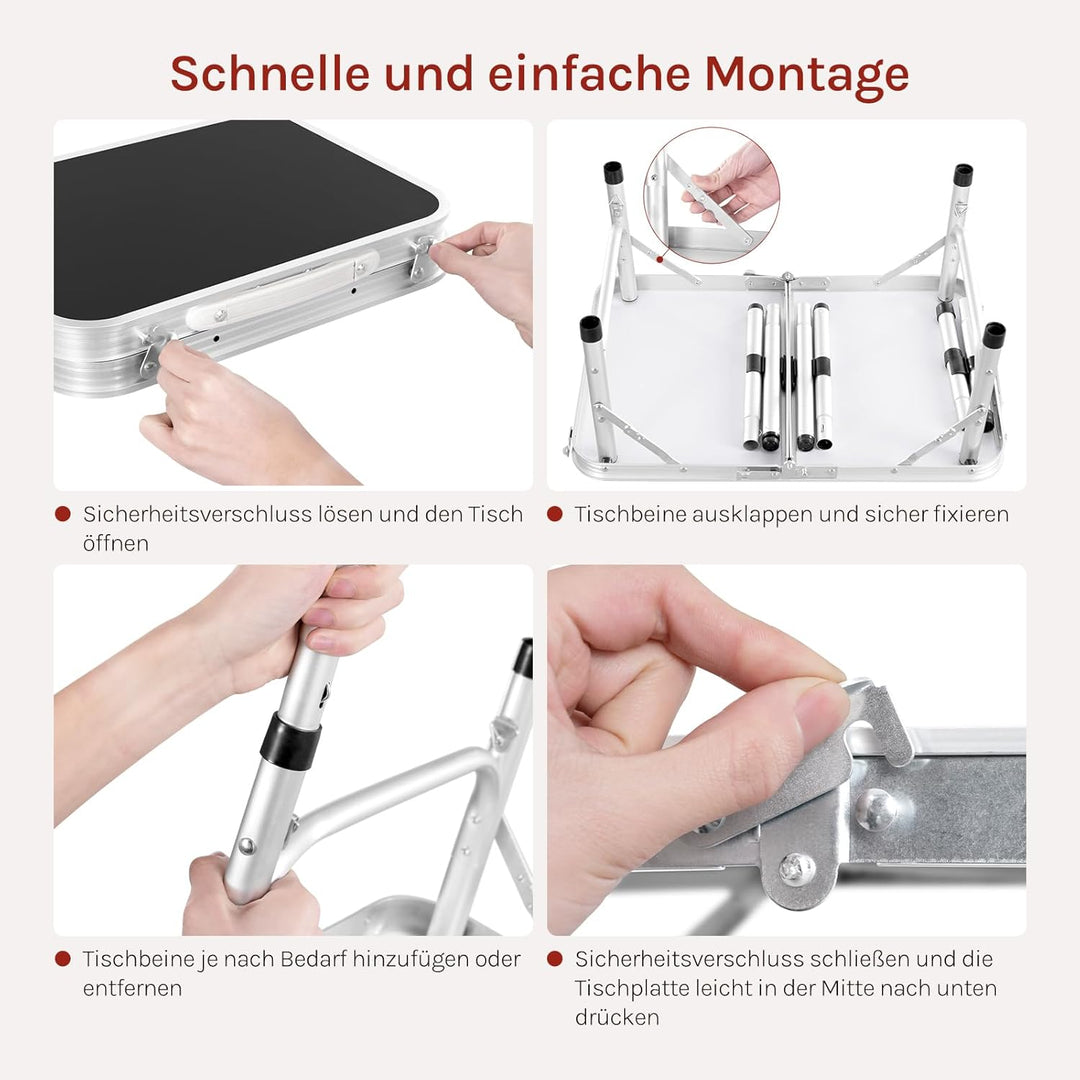 Schnelle und einfache Montage

Sicherheitsverschluss lösen und den Tisch öffnen

Tischbeine ausklappen und sicher fixieren

Tischbeine je nach Bedarf hinzufügen oder entfernen

Sicherheitsverschluss schließen und die Tischplatte leicht in der Mitte nach unten drücken