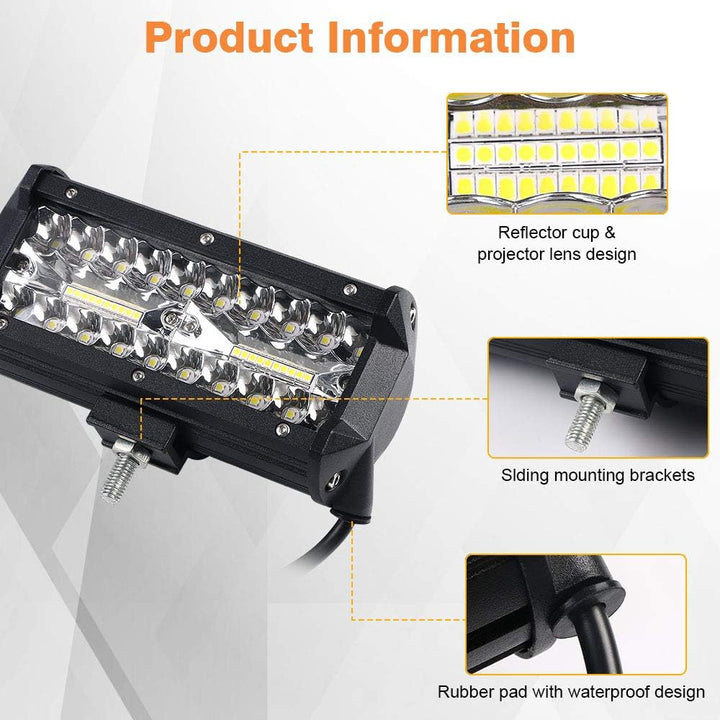 Product Information

Reflector cup & projector lens design

Slding mounting brackets

Rubber pad with waterproof design