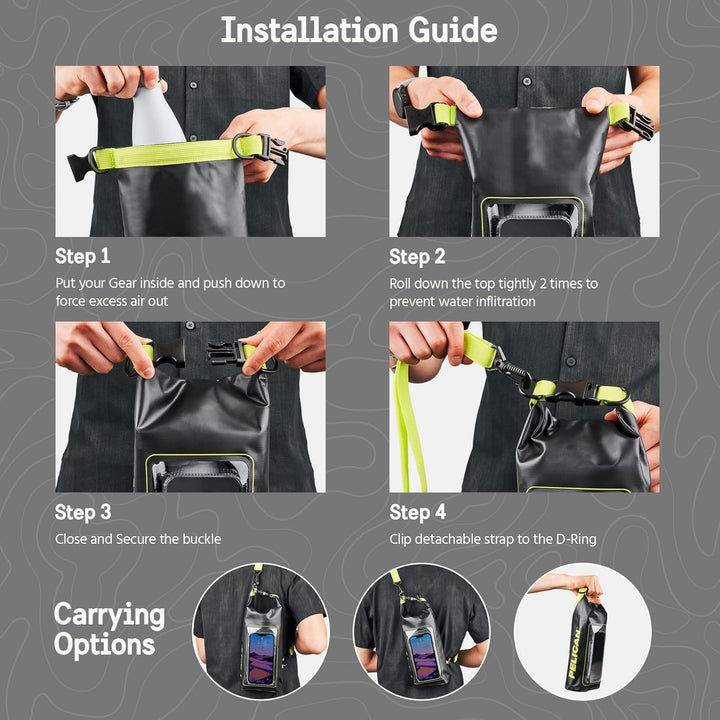 Installation Guide

Step 1
Put your Gear inside and push down to force excess air out

Step 2
Roll down the top tightly 2 times to prevent water inflitration

Step 3
Close and Secure the buckle

Step 4
Clip detachable strap to the D-Ring

Carrying Options

PELICAN