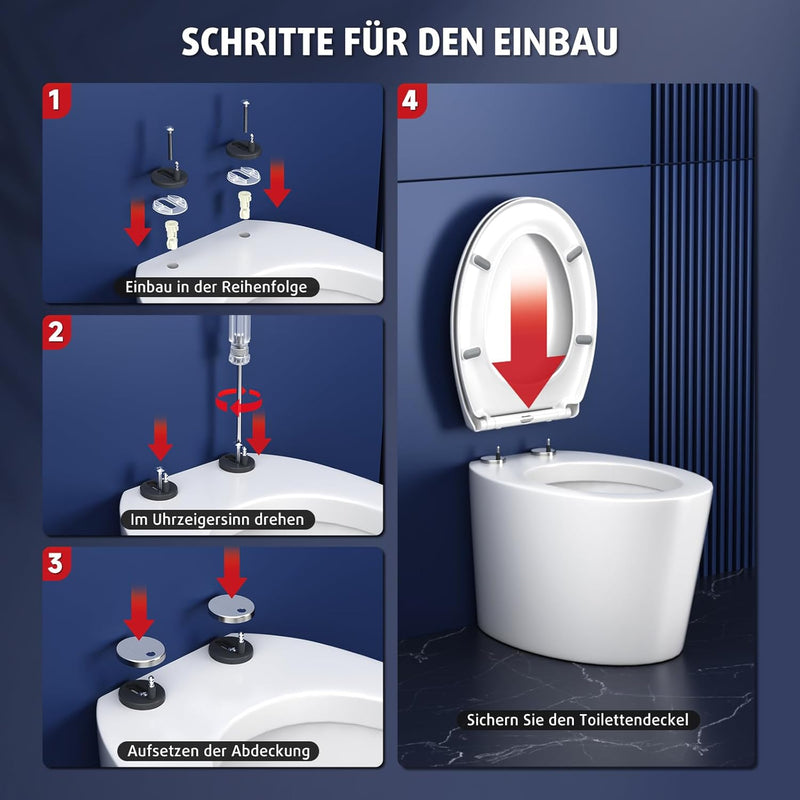 SCHRITTE FÜR DEN EINBAU

1

Einbau in der Reihenfolge

2

Im Uhrzeigersinn drehen

3

Aufsetzen der Abdeckung

4

Sichern Sie den Toilettendeckel