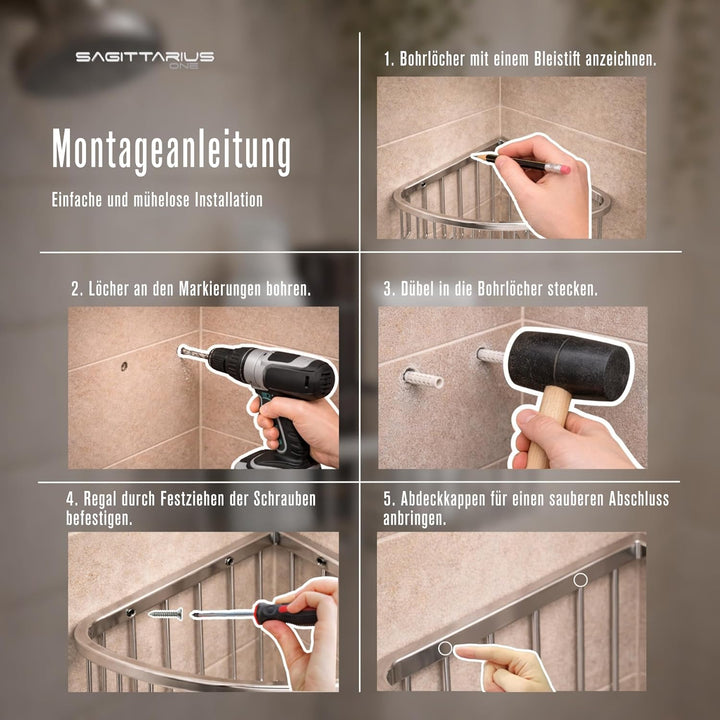 SAGITTARIUS ONE

Montageanleitung

Einfache und mühelose Installation

1. Bohrlöcher mit einem Bleistift anzeichnen.

2. Löcher an den Markierungen bohren.

3. Dübel in die Bohrlöcher stecken.

4. Regal durch Festziehen der Schrauben befestigen.

5. Abdeckkappen für einen sauberen Abschluss anbringen.