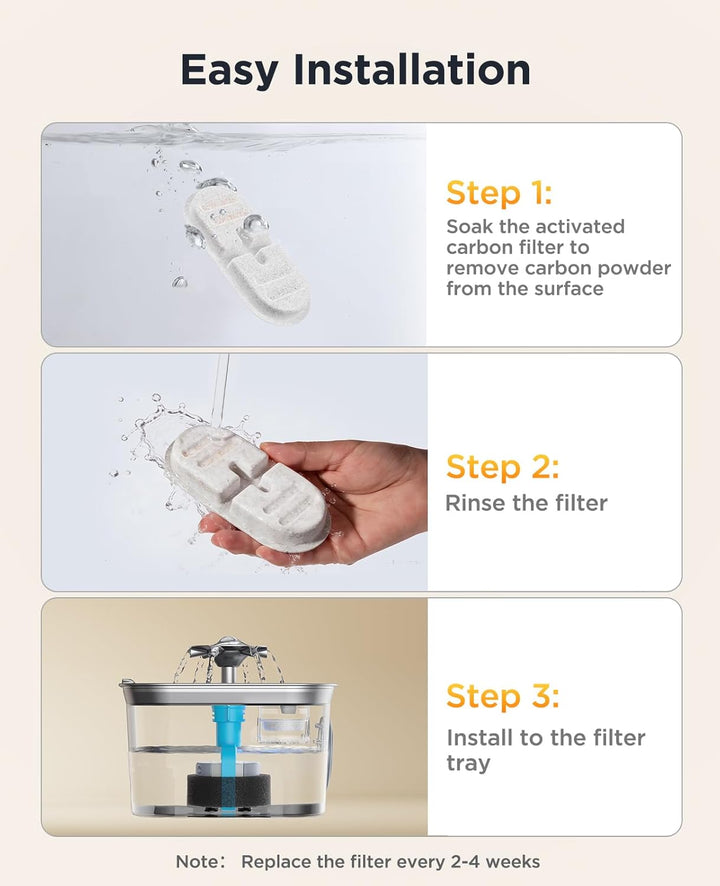 Easy Installation

Step 1:
Soak the activated carbon filter to remove carbon powder from the surface

Step 2:
Rinse the filter

Step 3:
Install to the filter tray

Note: Replace the filter every 2-4 weeks