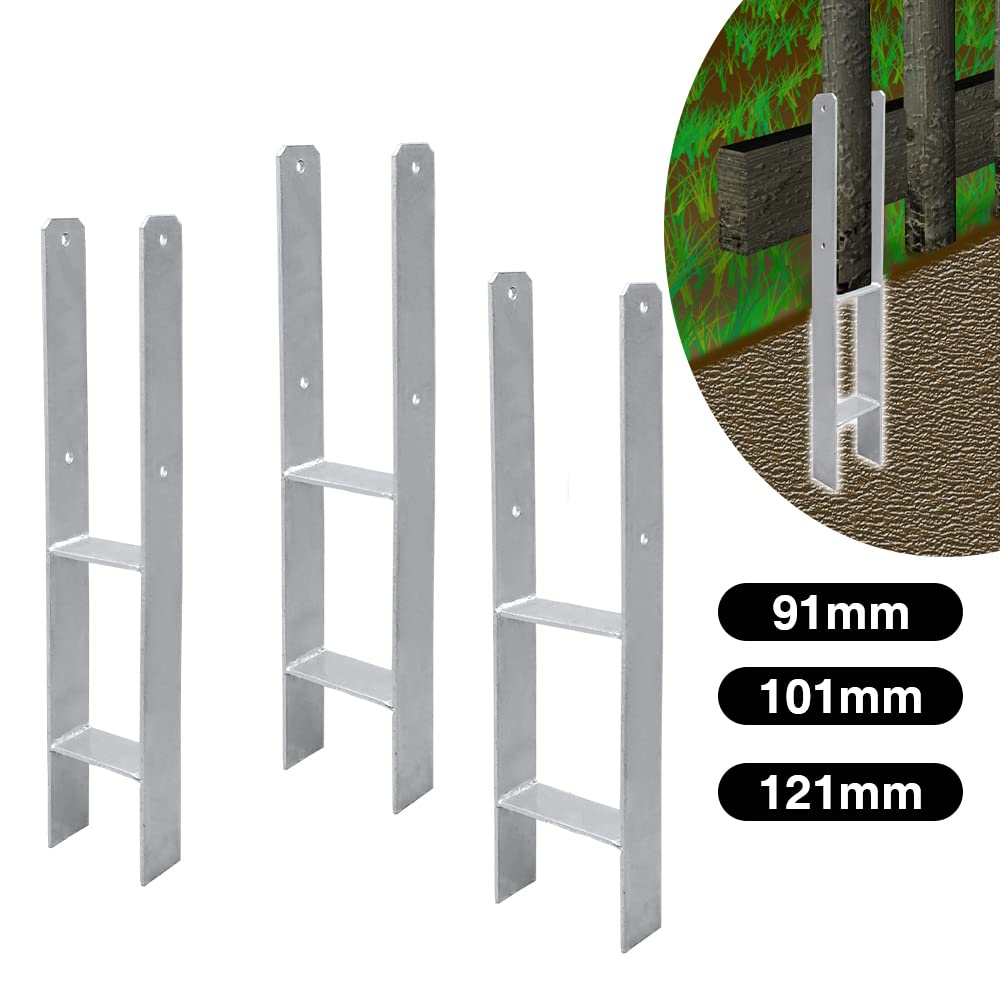 91mm

101mm

121mm