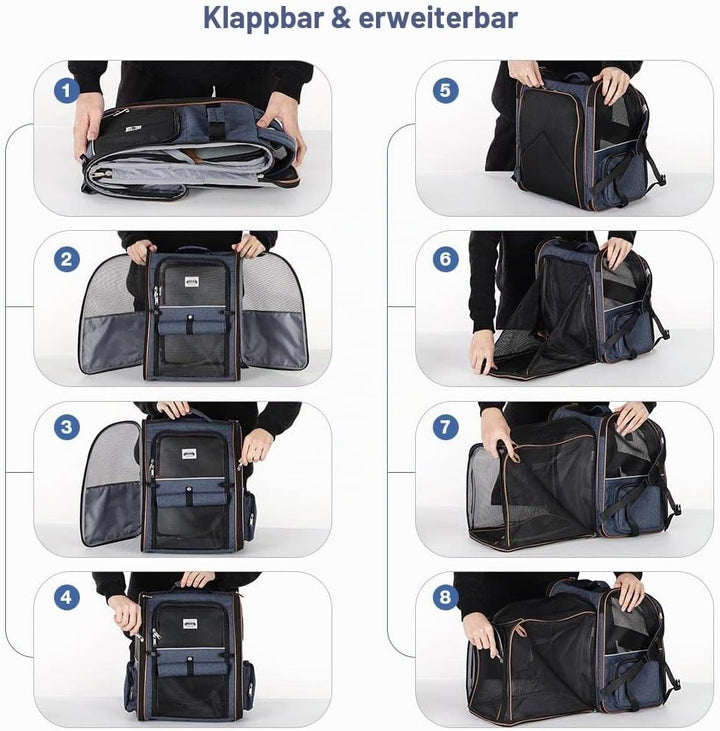 Klappbar & erweiterbar

1

2

3

4

5

6

7

8