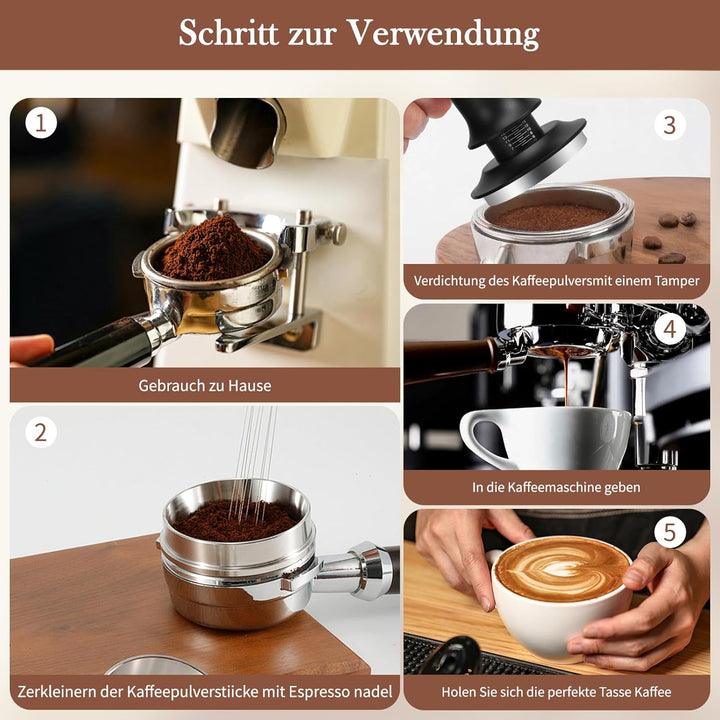 Schritt zur Verwendung

1

Gebrauch zu Hause

2

Zerkleinern der Kaffeepulverstiicke mit Espresso nadel

3

Verdichtung des Kaffeepulversmit einem Tamper

4

In die Kaffeemaschine geben

5

Holen Sie sich die perfekte Tasse Kaffee