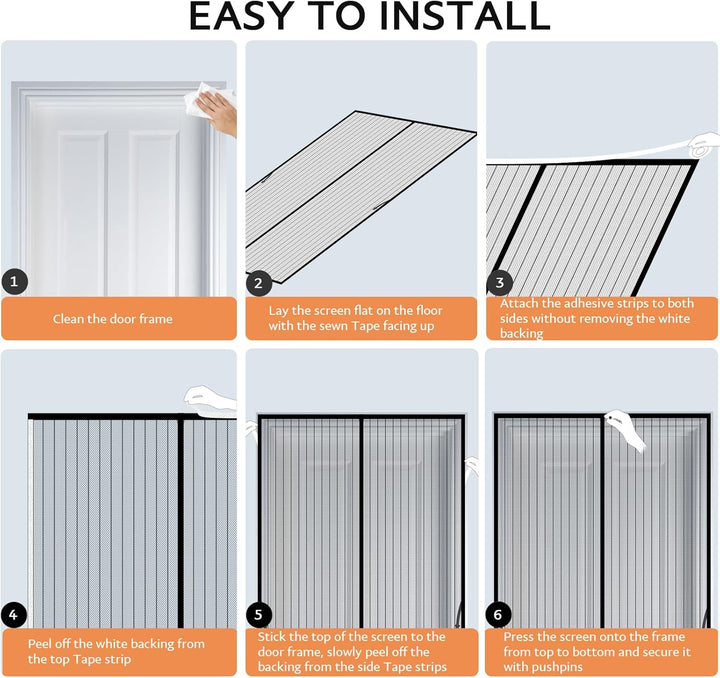 EASY TO INSTALL

1

Clean the door frame

2

Lay the screen flat on the floor with the sewn Tape facing up

3

Attach the adhesive strips to both sides without removing the white backing

4

Peel off the white backing from the top Tape strip

5

Stick the top of the screen to the door frame, slowly peel off the backing from the side Tape strips

6

Press the screen onto the frame from top to bottom and secure it with pushpins