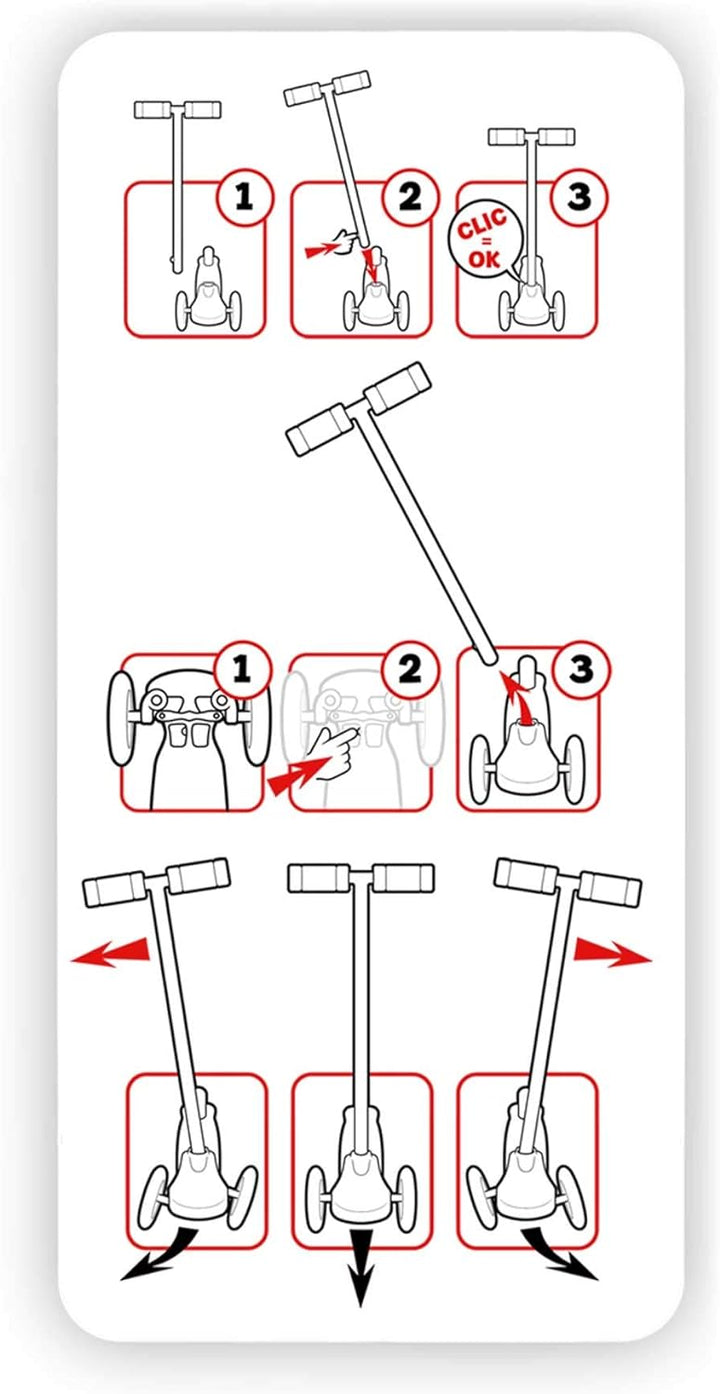 1
2
3
CLIC
=
OK
1
2
3