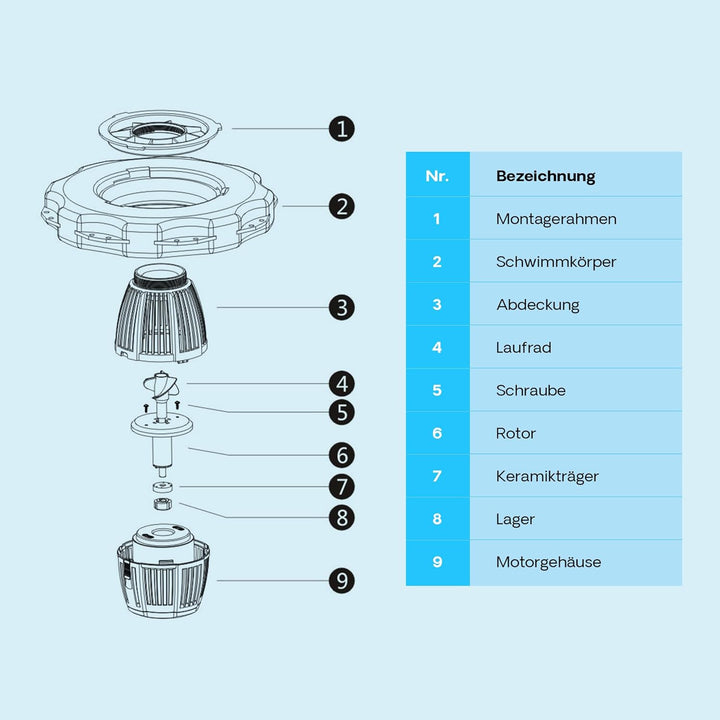 1
2
3
4
5
6
7
8
9

| Nr. | Bezeichnung |
|---|---|
| 1 | Montagerahmen |
| 2 | Schwimmkörper |
| 3 | Abdeckung |
| 4 | Laufrad |
| 5 | Schraube |
| 6 | Rotor |
| 7 | Keramikträger |
| 8 | Lager |
| 9 | Motorgehäuse |