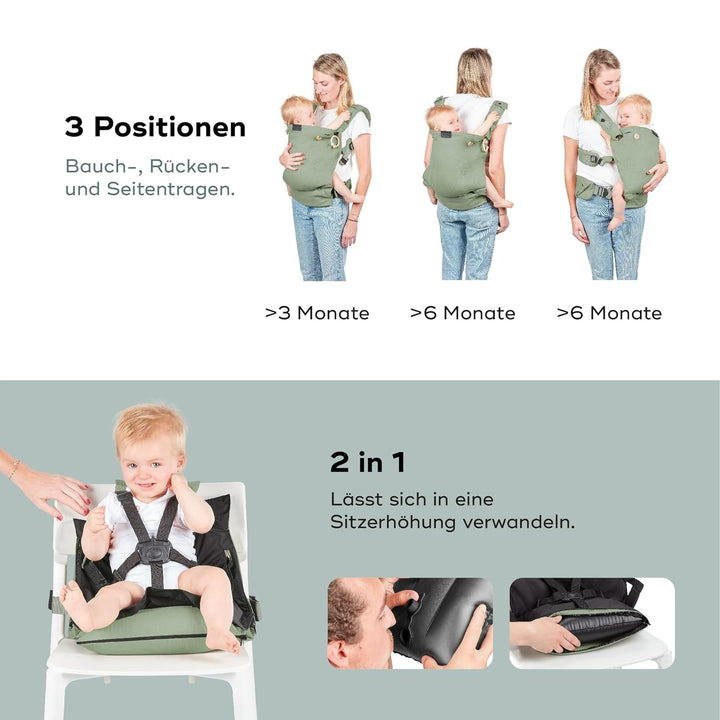 3 Positionen

Bauch-, Rücken- und Seitentragen.

>3 Monate

>6 Monate

>6 Monate

2 in 1

Lässt sich in eine Sitzerhöhung verwandeln.