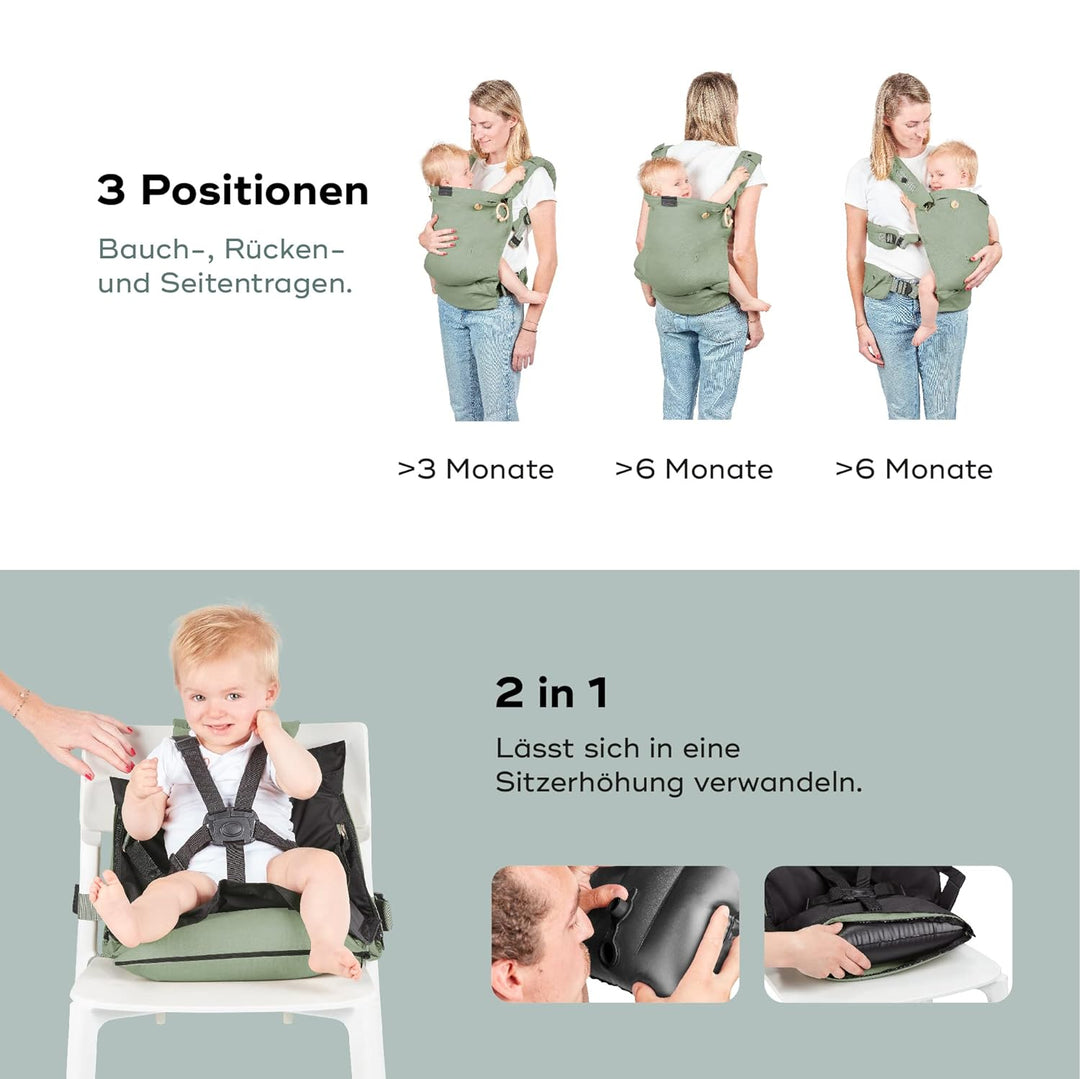 3 Positionen

Bauch-, Rücken- und Seitentragen.

>3 Monate

>6 Monate

>6 Monate

2 in 1

Lässt sich in eine Sitzerhöhung verwandeln.