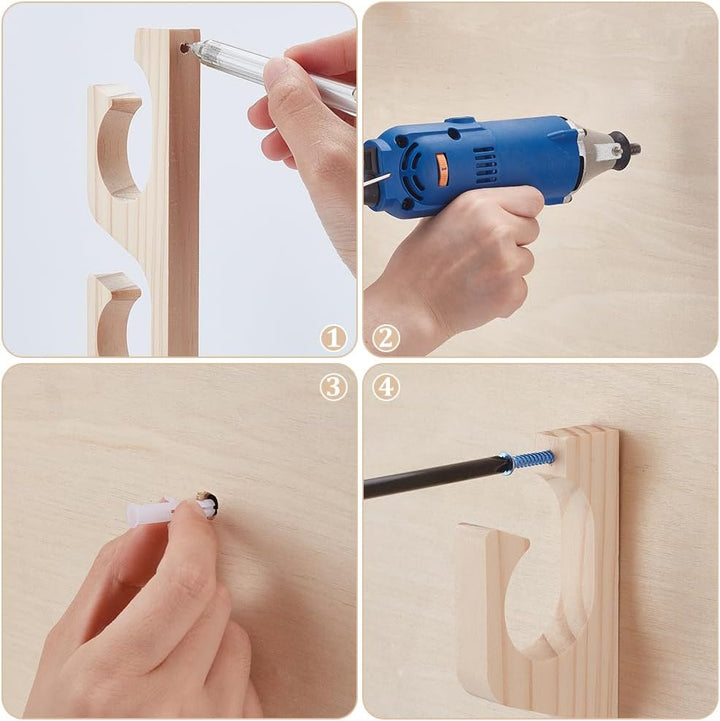 ①
②
③
④