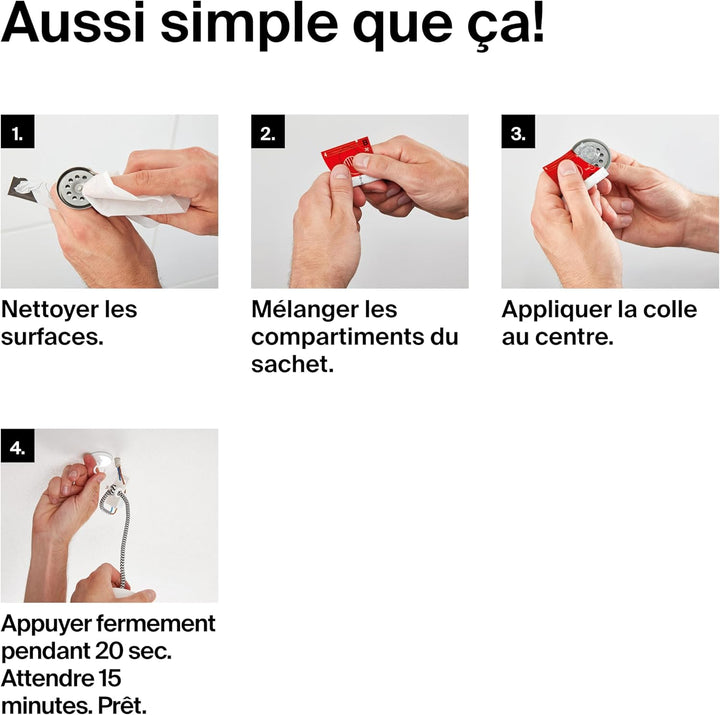 Aussi simple que ça!

1.

Nettoyer les surfaces.

2.

Mélanger les compartiments du sachet.

3.

Appliquer la colle au centre.

4.

Appuyer fermement pendant 20 sec. Attendre 15 minutes. Prêt.