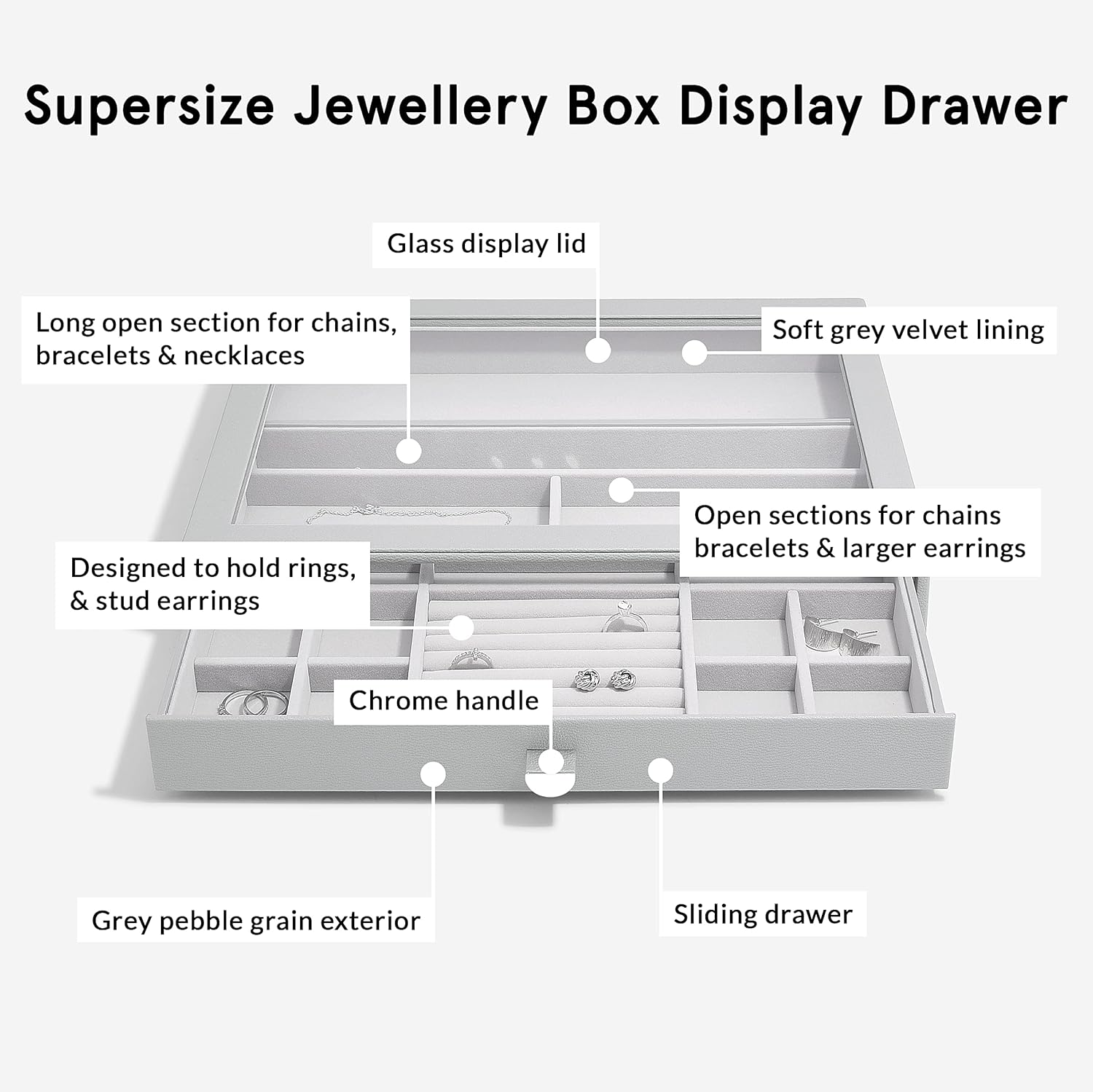 Supersize Jewellery Box Display Drawer

Glass display lid

Long open section for chains, bracelets & necklaces

Soft grey velvet lining

Open sections for chains bracelets & larger earrings

Designed to hold rings, & stud earrings

Chrome handle

Grey pebble grain exterior

Sliding drawer