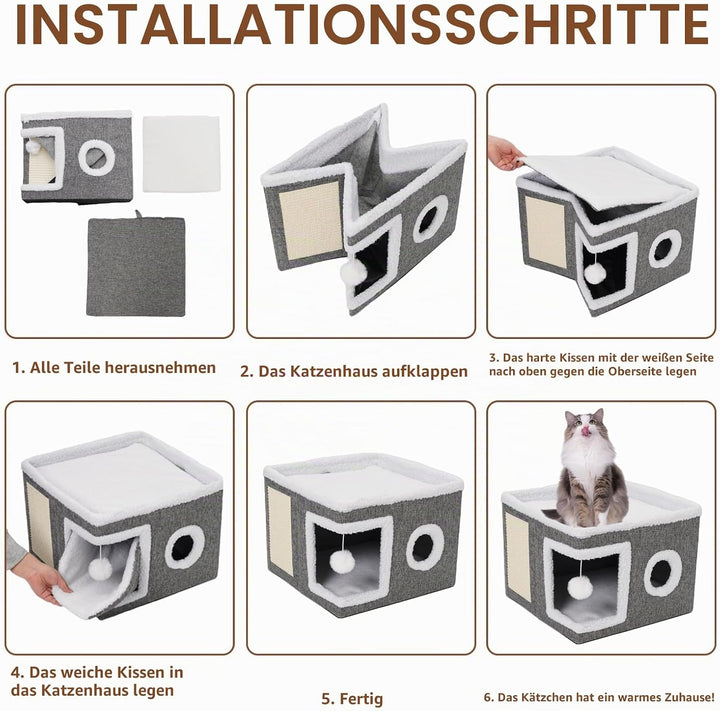 INSTALLATIONSSCHRITTE

1. Alle Teile herausnehmen

2. Das Katzenhaus aufklappen

3. Das harte Kissen mit der weißen Seite nach oben gegen die Oberseite legen

4. Das weiche Kissen in das Katzenhaus legen

5. Fertig

6. Das Kätzchen hat ein warmes Zuhause!