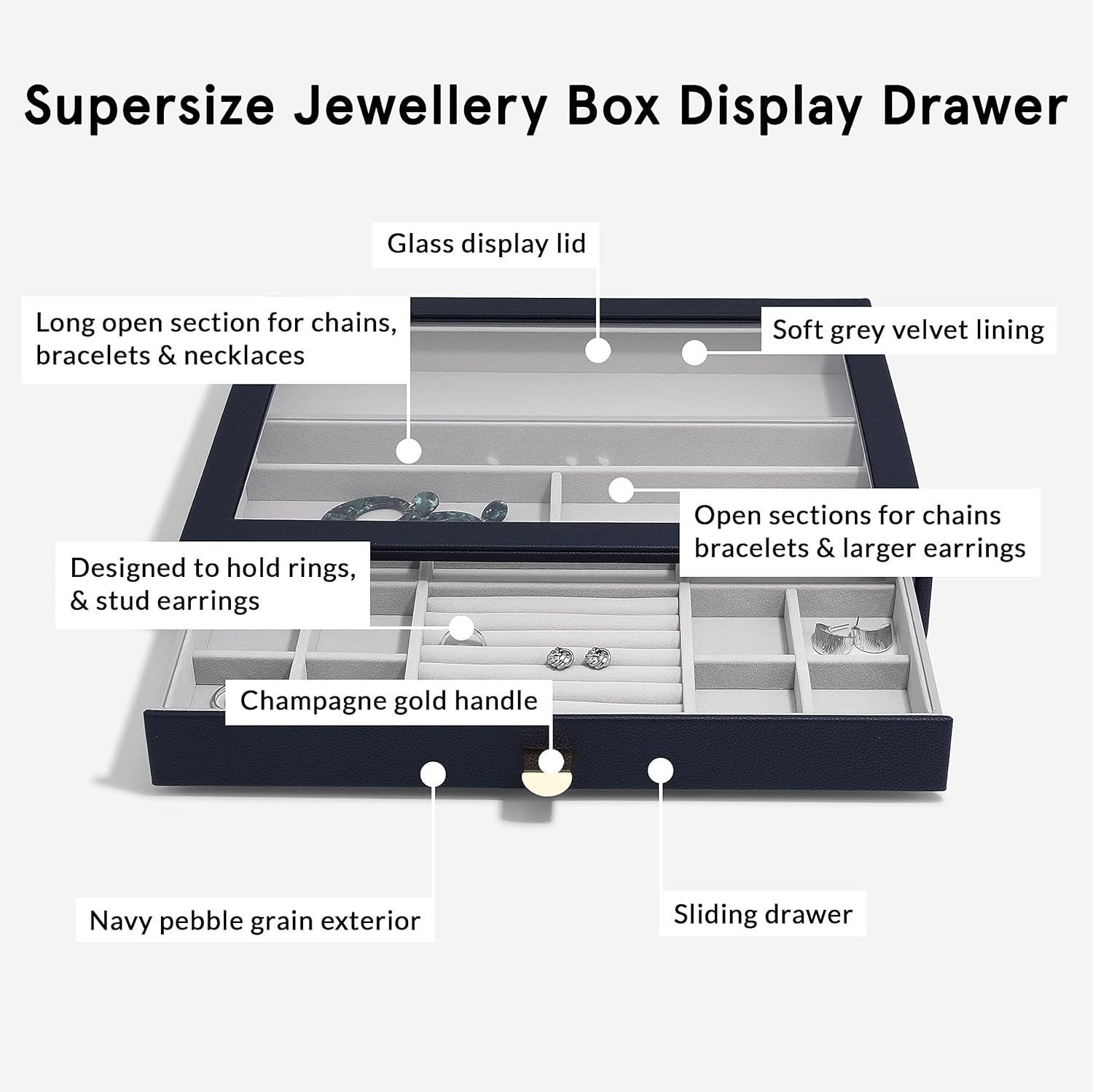 Supersize Jewellery Box Display Drawer

Glass display lid

Long open section for chains, bracelets & necklaces

Soft grey velvet lining

Open sections for chains bracelets & larger earrings

Designed to hold rings, & stud earrings

Champagne gold handle

Navy pebble grain exterior

Sliding drawer