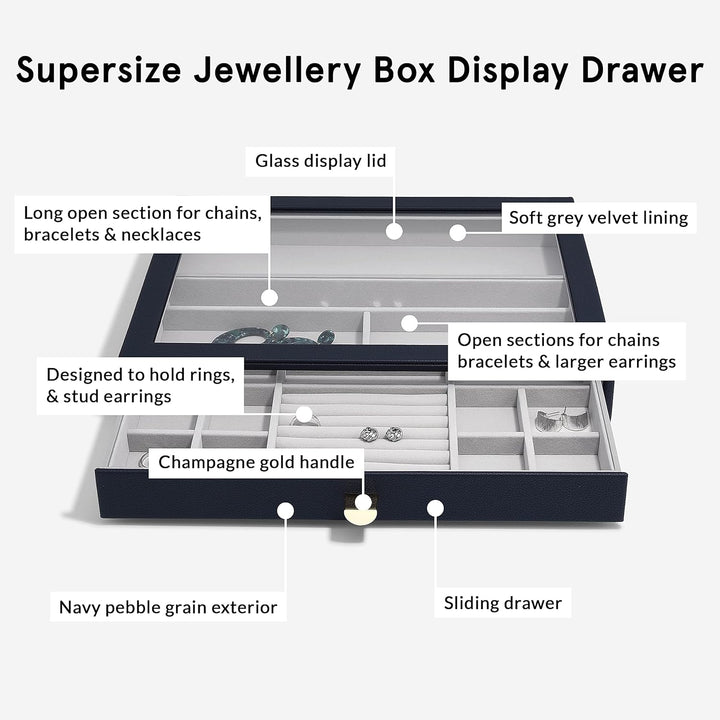 Supersize Jewellery Box Display Drawer

Glass display lid

Long open section for chains, bracelets & necklaces

Soft grey velvet lining

Open sections for chains bracelets & larger earrings

Designed to hold rings, & stud earrings

Champagne gold handle

Navy pebble grain exterior

Sliding drawer