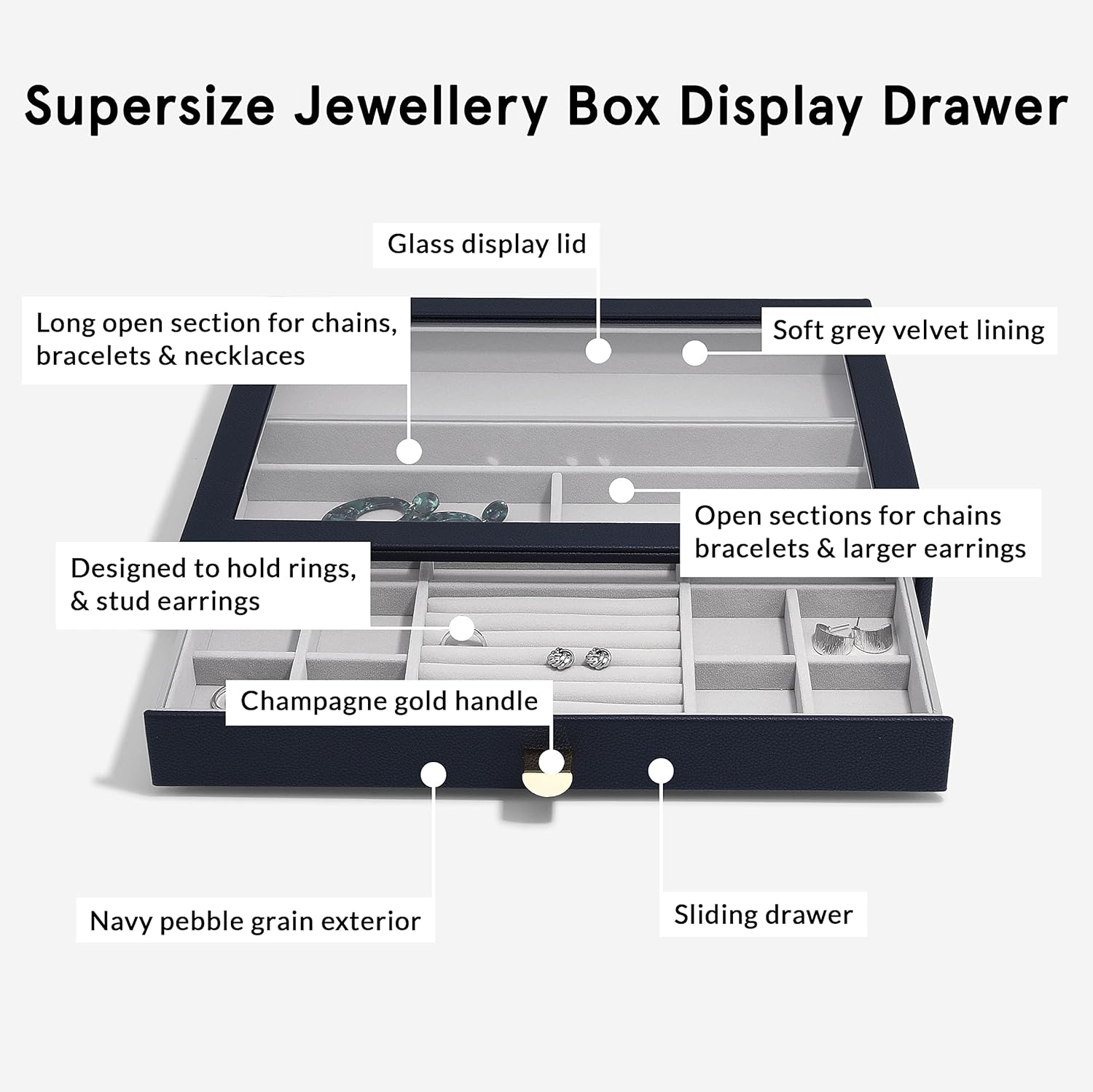 Supersize Jewellery Box Display Drawer

Glass display lid

Long open section for chains, bracelets & necklaces

Soft grey velvet lining

Open sections for chains bracelets & larger earrings

Designed to hold rings, & stud earrings

Champagne gold handle

Navy pebble grain exterior

Sliding drawer