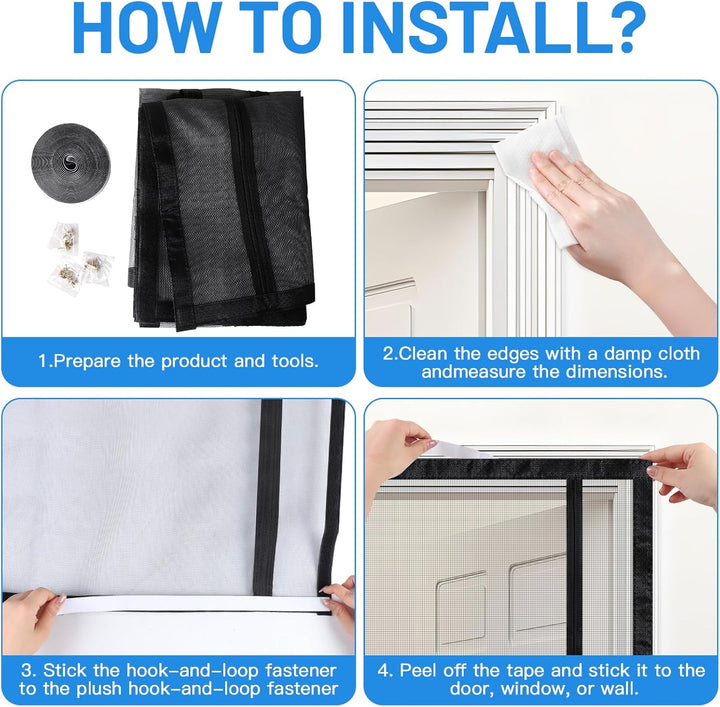 HOW TO INSTALL?

1.Prepare the product and tools.

2.Clean the edges with a damp cloth andmeasure the dimensions.

3. Stick the hook-and-loop fastener to the plush hook-and-loop fastener

4. Peel off the tape and stick it to the door, window, or wall.