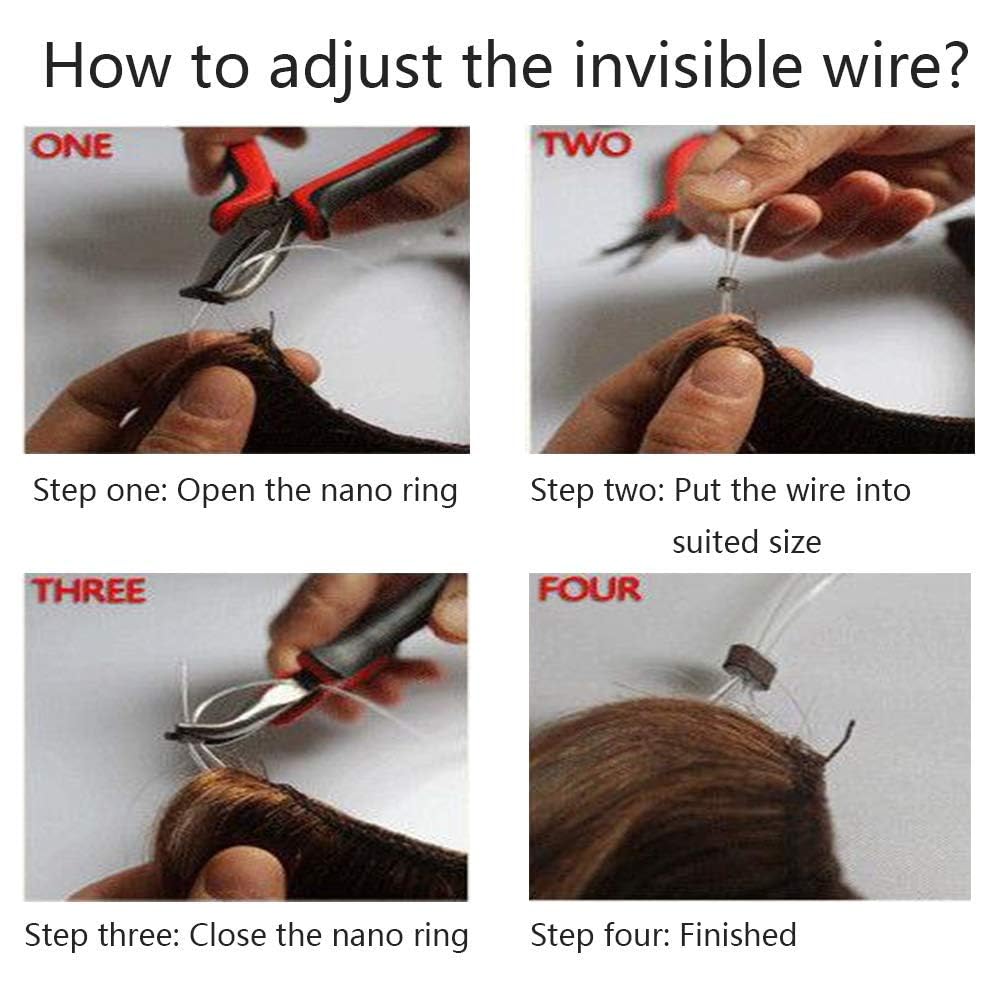 How to adjust the invisible wire?

ONE

Step one: Open the nano ring

TWO

Step two: Put the wire into suited size

THREE

Step three: Close the nano ring

FOUR

Step four: Finished