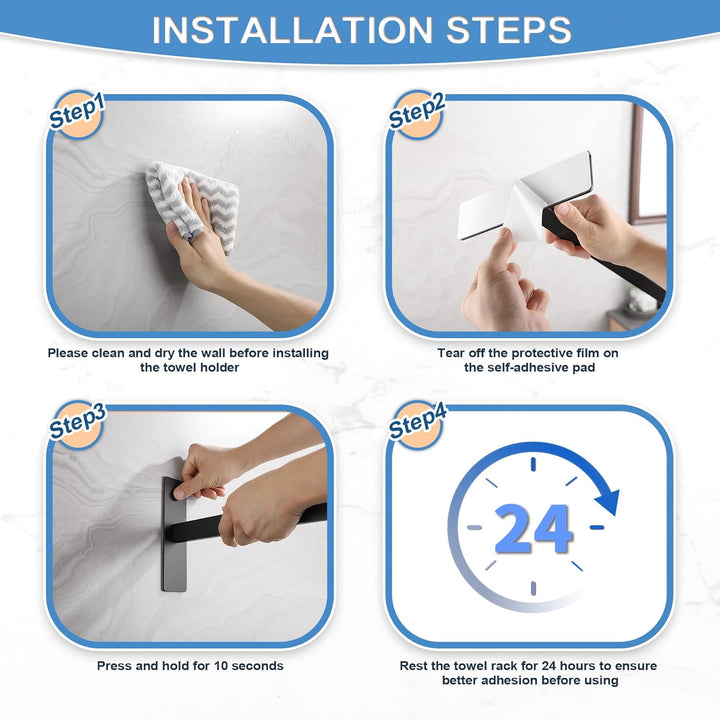 INSTALLATION STEPS

Step1

Please clean and dry the wall before installing the towel holder

Step2

Tear off the protective film on the self-adhesive pad

Step3

Press and hold for 10 seconds

Step4

24

Rest the towel rack for 24 hours to ensure better adhesion before using